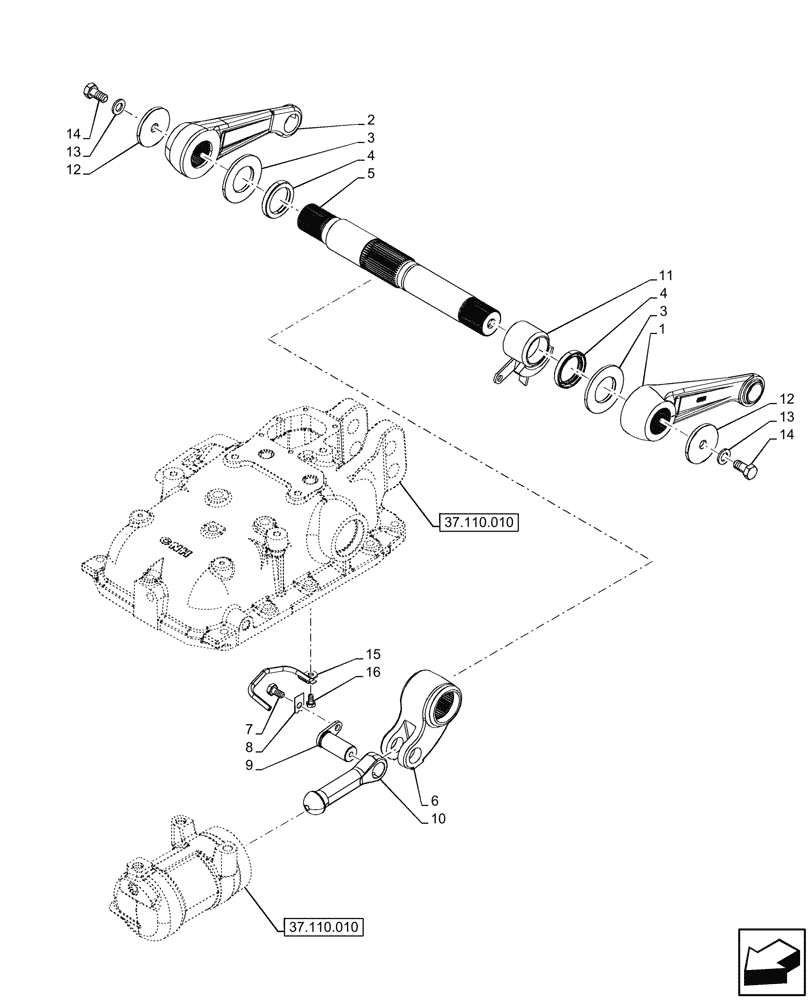 14
13
12
2
3
4
5
11
4
3
1
12
13
14
37.110.010
15
16
7
8
9
6
10
37.110.010