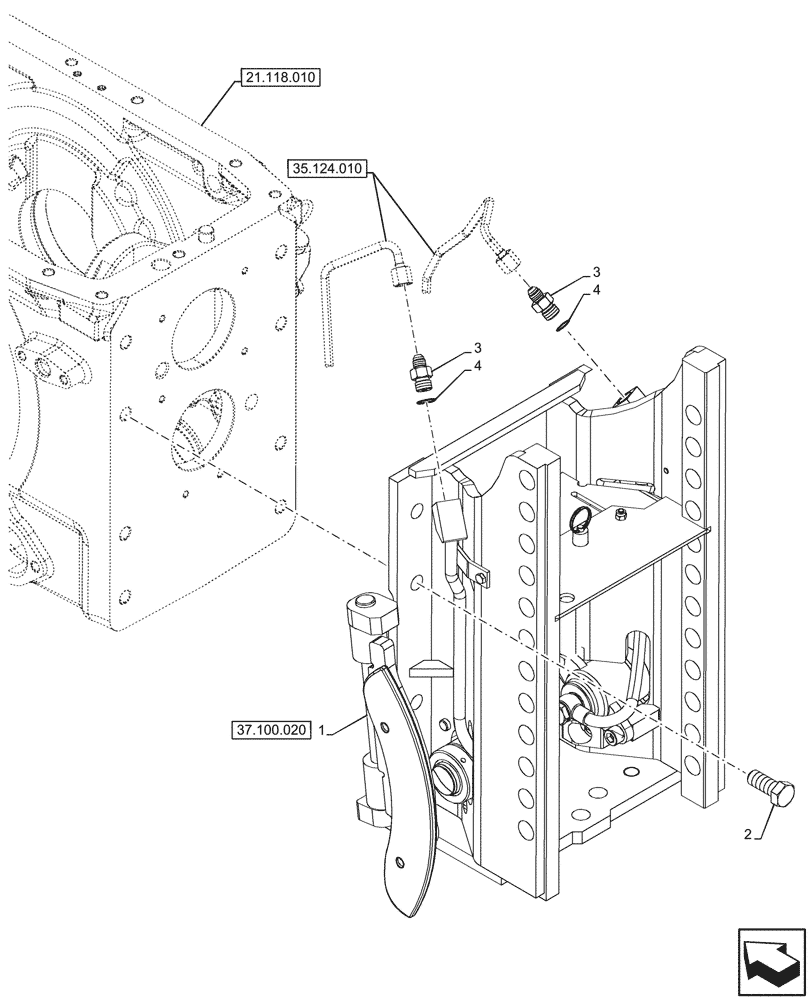 21.118.010

35.124.010

3

4

3

4

37.100.020

1

2