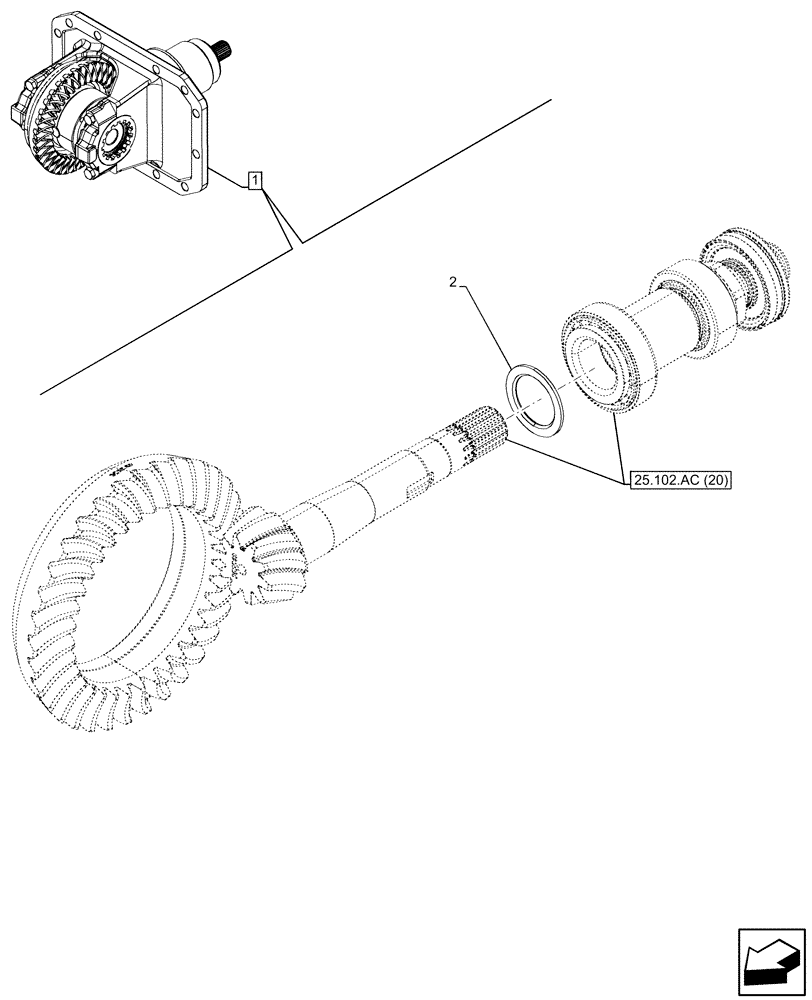 1

2

25.102.AC (20)