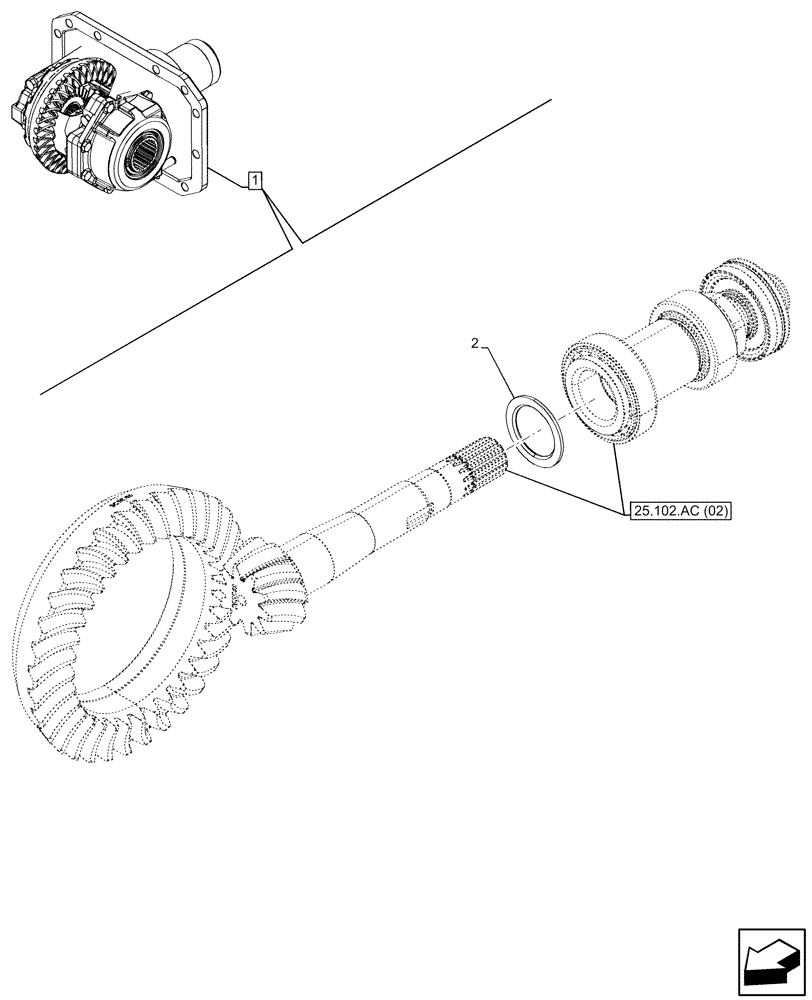 1

2

25.102.AC (02)