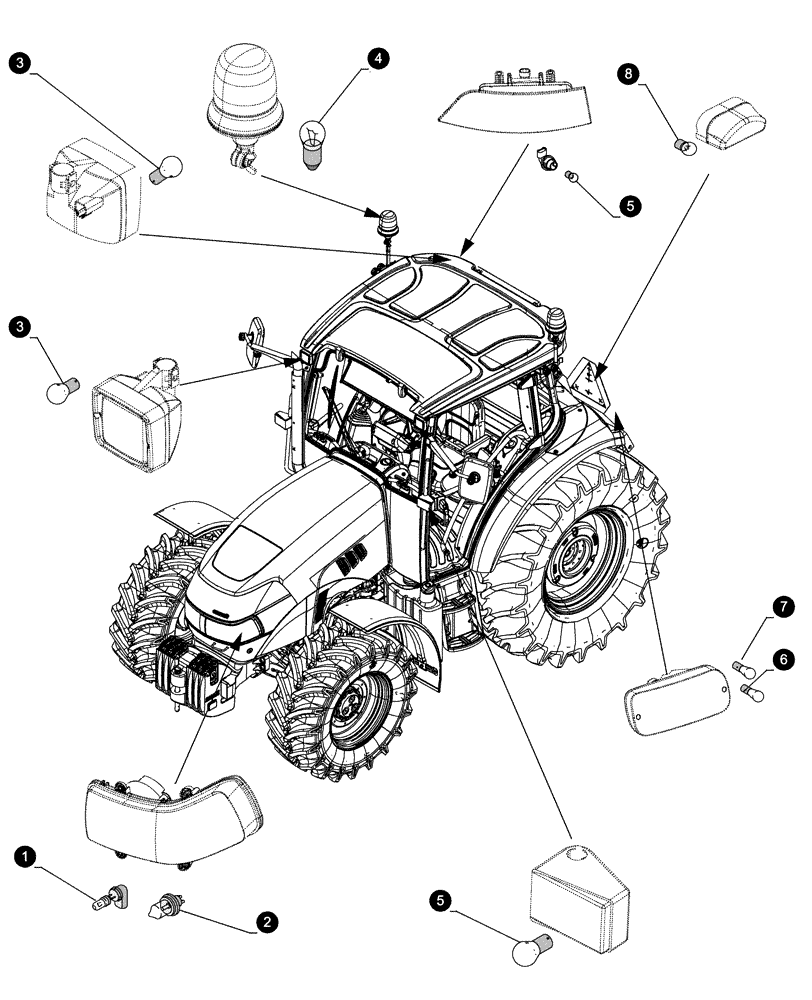 3
4
8
5
3
7
6
1
2
5