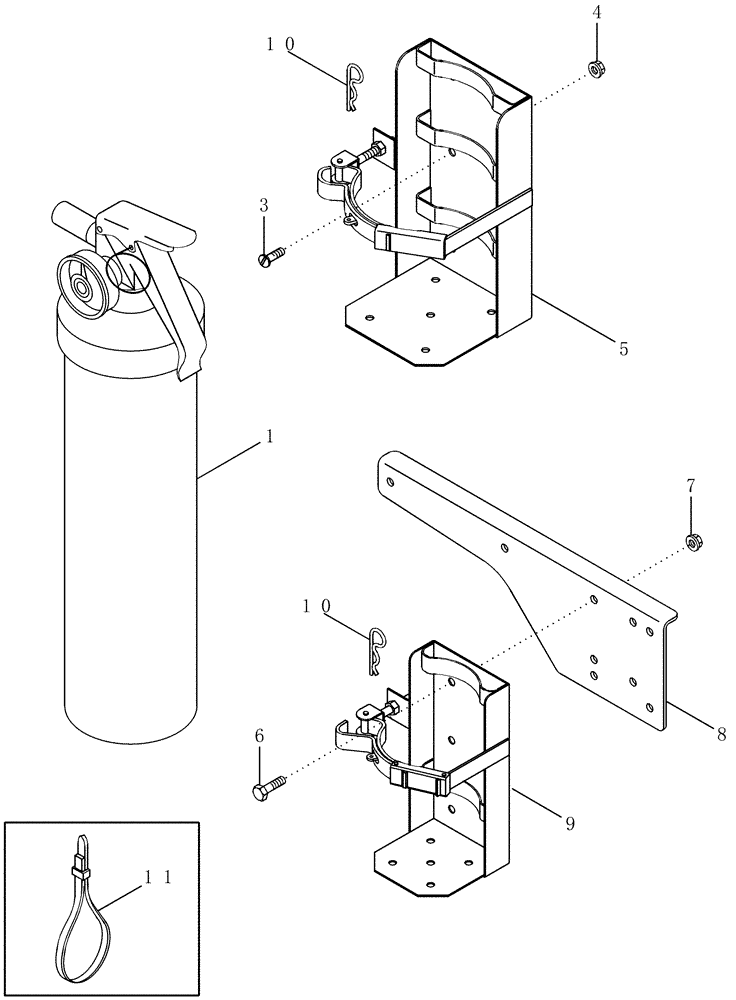 10
4
3
5
1
7
10
8
6
9
11