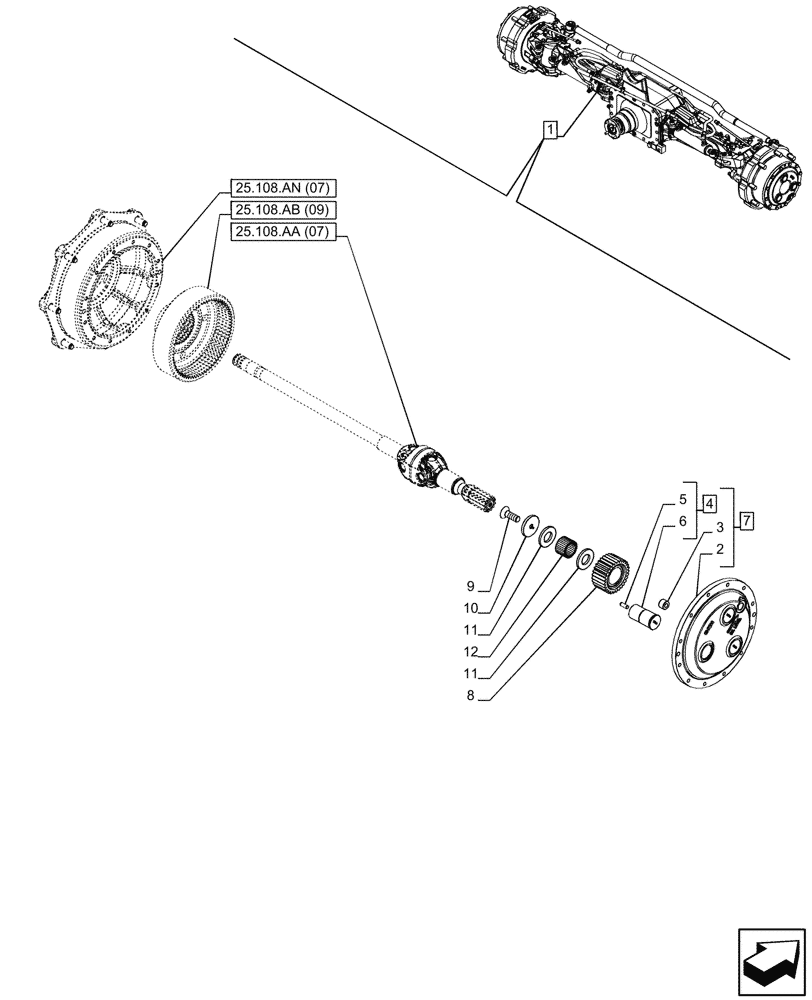 1

25.108.AN (07)
25.108.AB (09)
25.108.AA (07)

5
6
4
7
3
2

9
10
11
12
11
8