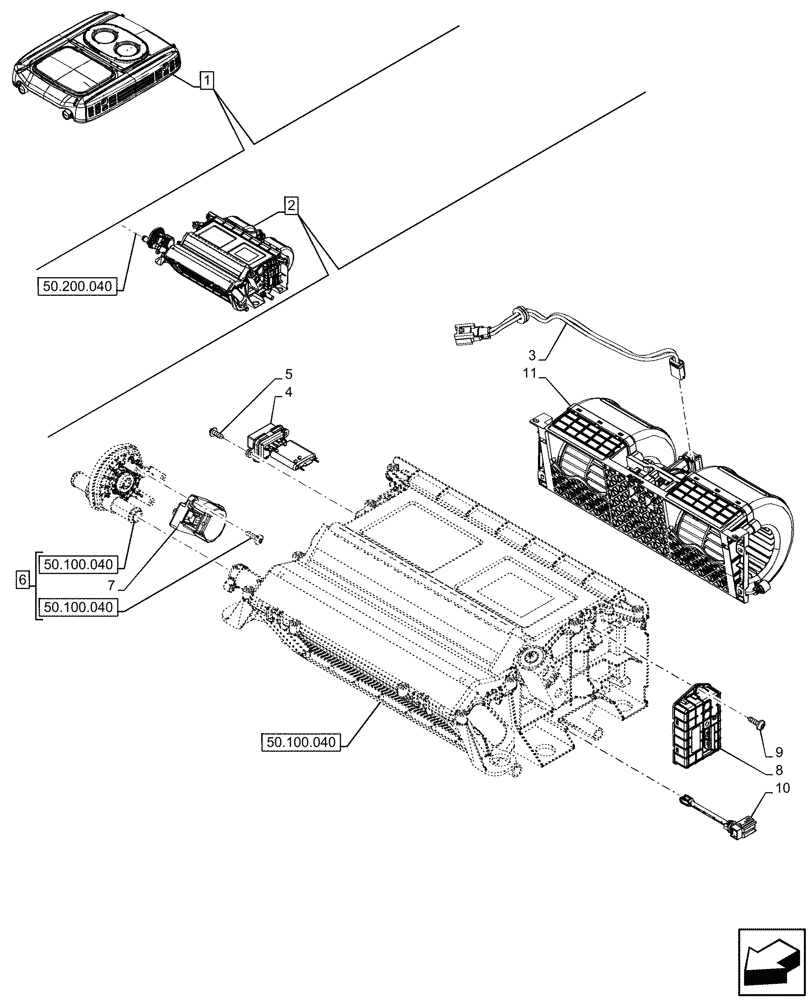 1

2

50.200.040

3

11

5

4

6

50.100.040

7

50.100.040

50.100.040

9

8

10