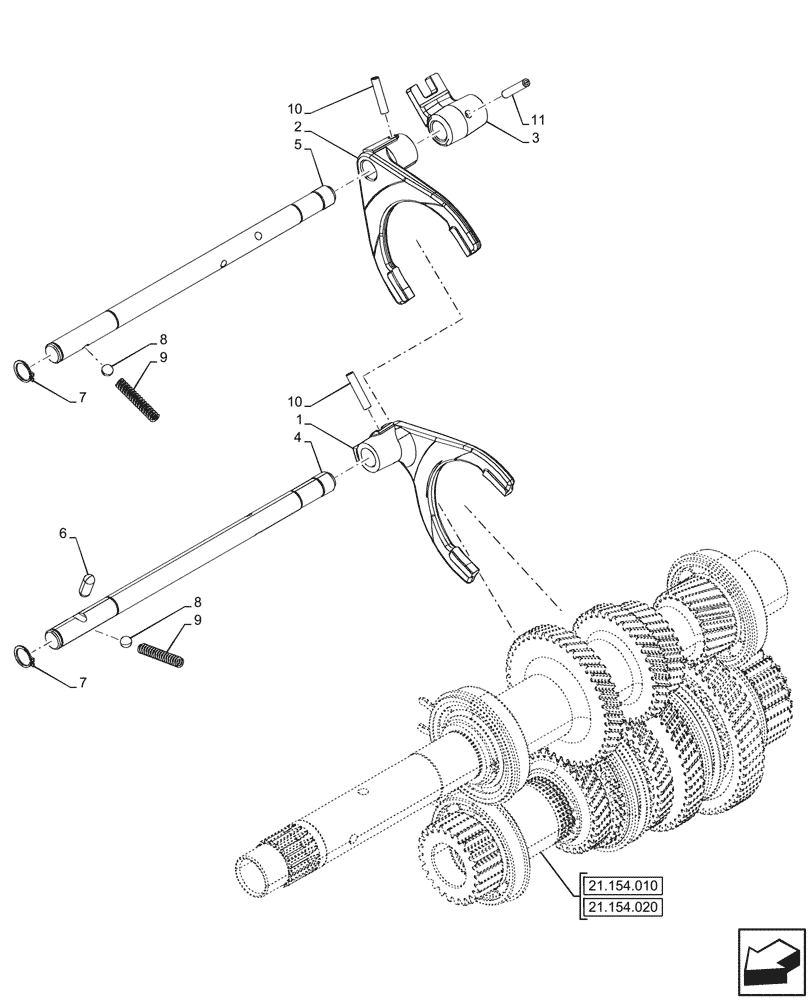 10
2
5
11
3
8
9
7
10
1
4
6
8
9
7
21.154.010
21.154.020