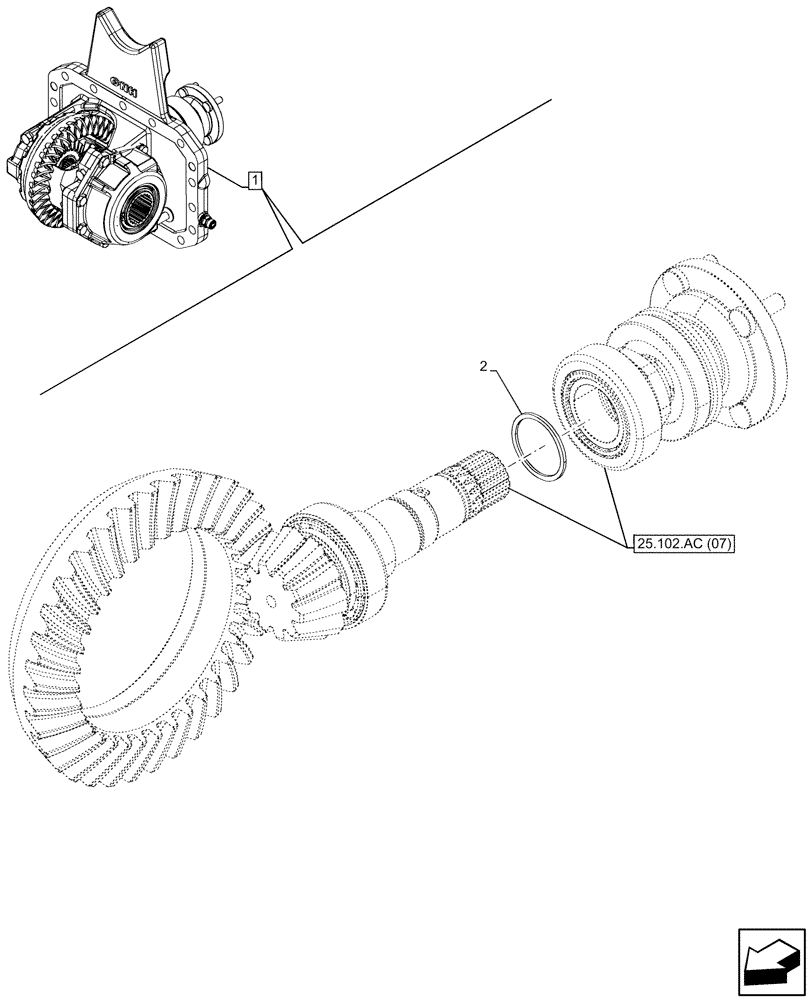 1
2
25.102.AC (07)