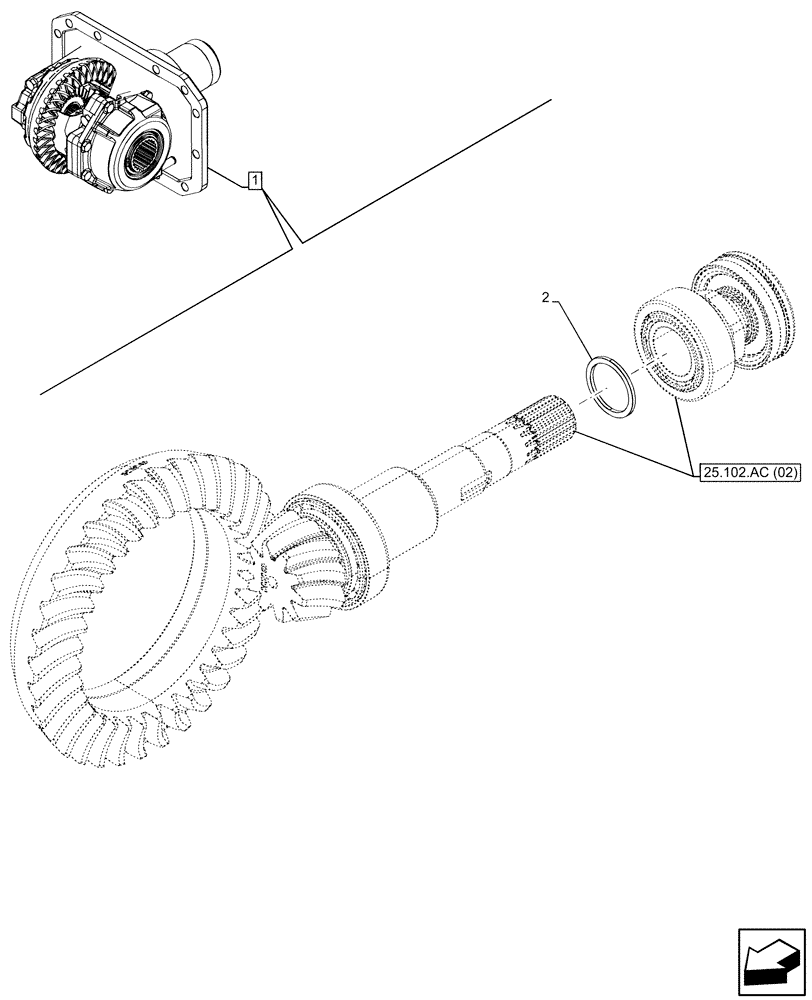 1

2

25.102.AC (02)