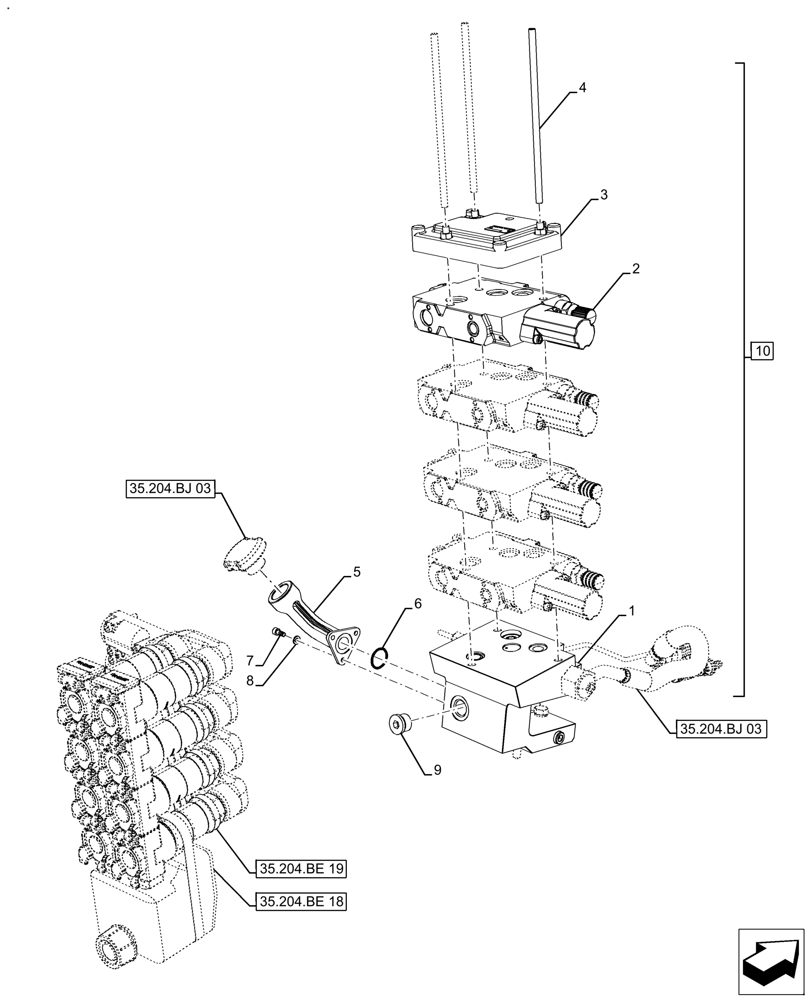 4
3
2
10
35.204.BJ 03
5
6
1
7
8
35.204.BJ 03
9
35.204.BE 19
35.204.BE 18