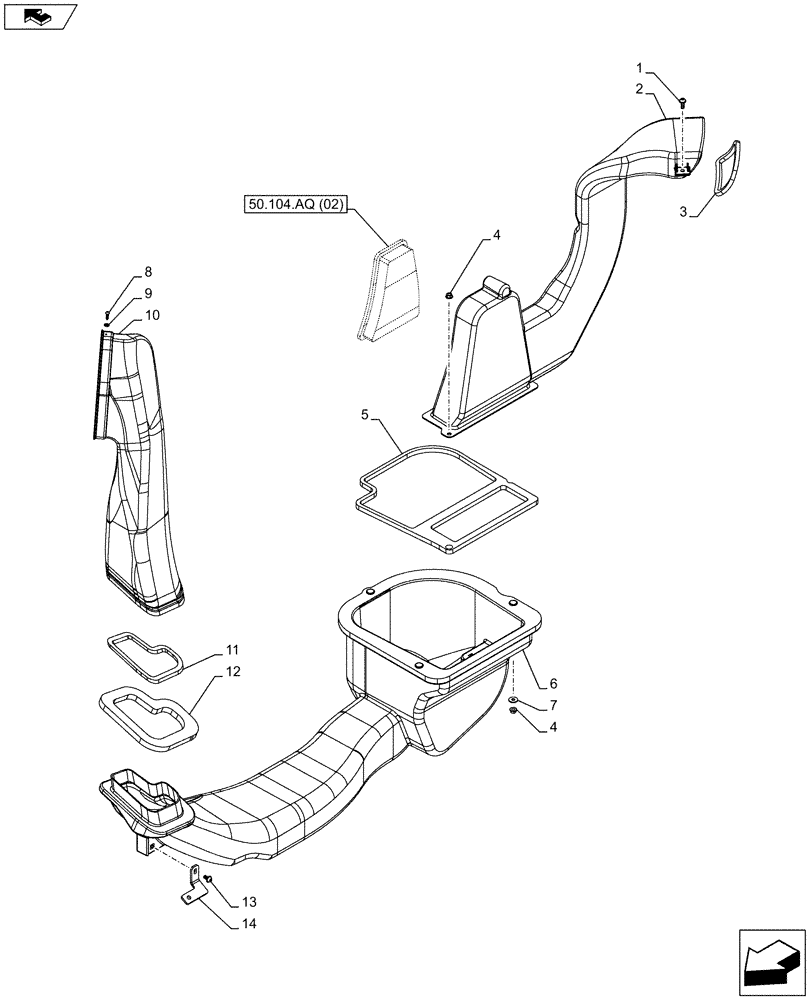 1
2
3
50.104.AQ (02)
4
8
9
10
5
11
12
6
7
4
13
14