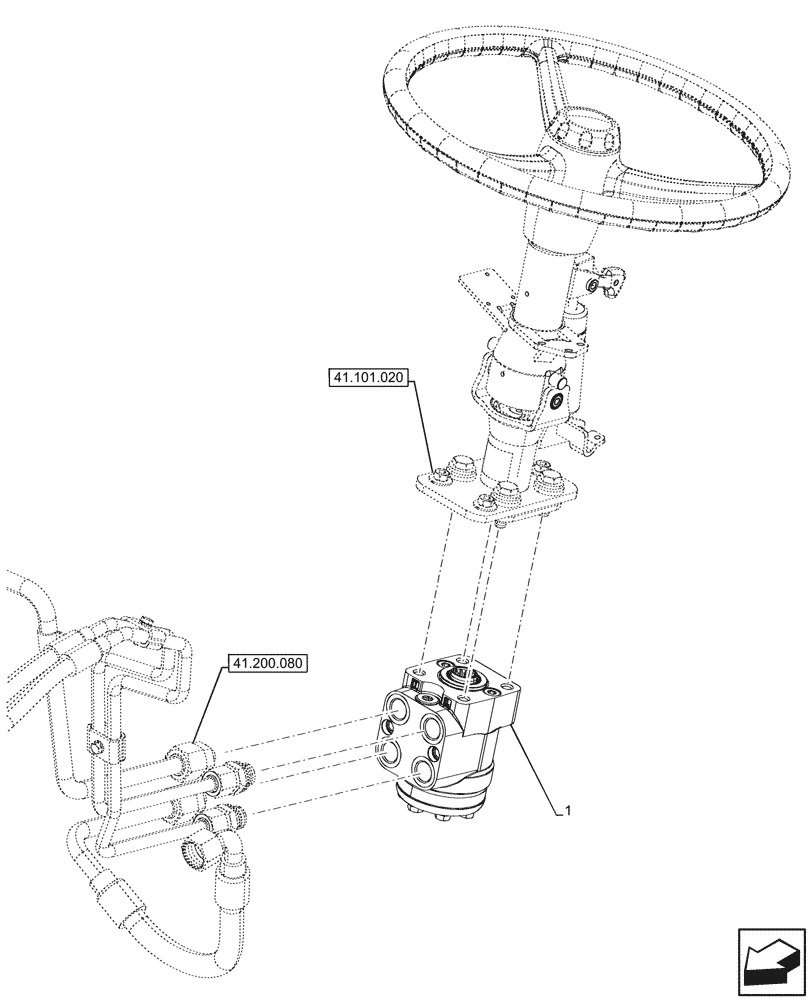 41.101.020

41.200.080

1