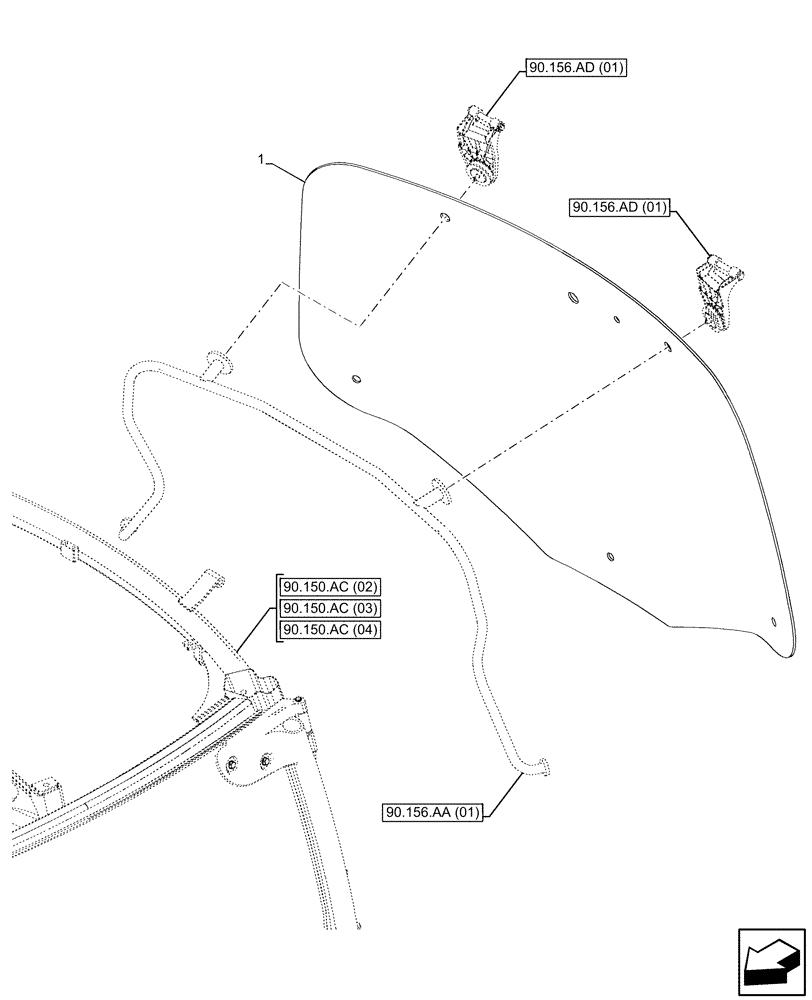 90.156.AD (01)

1

90.156.AD (01)

90.150.AC (02)
90.150.AC (03)
90.150.AC (04)

90.156.AA (01)