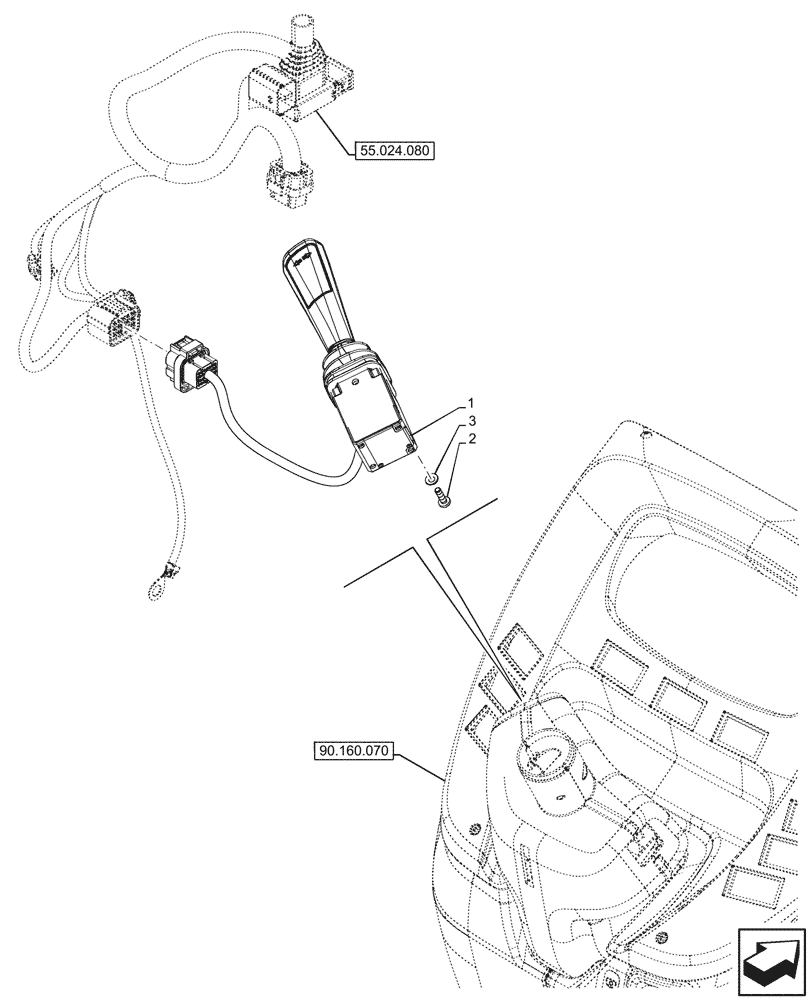 55.024.080

1
3
2

90.160.070