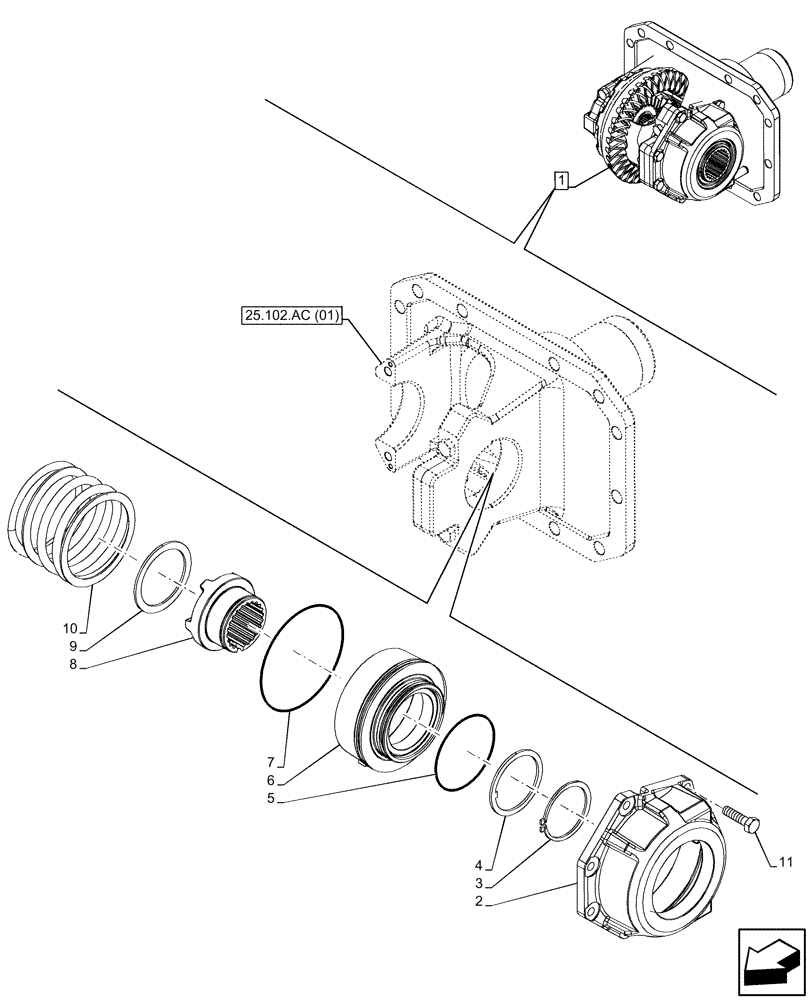 1

25.102.AC (01)

10
9
8
7
6
5
4
3
2
11