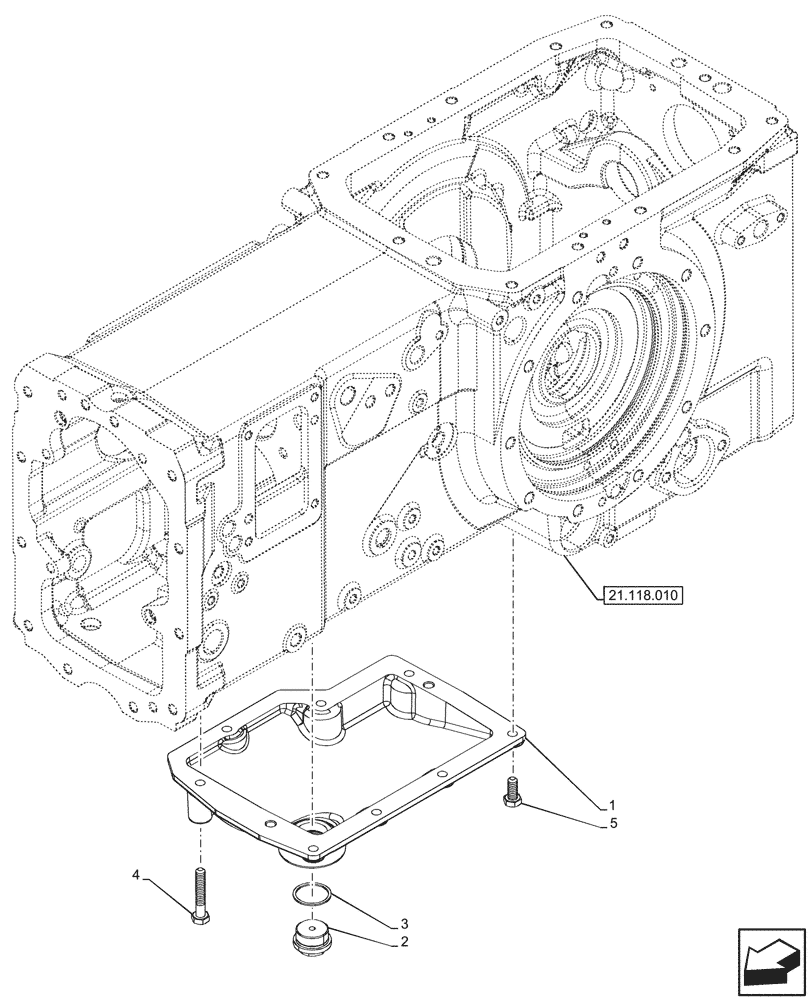 21.118.010
1
5
4
3
2