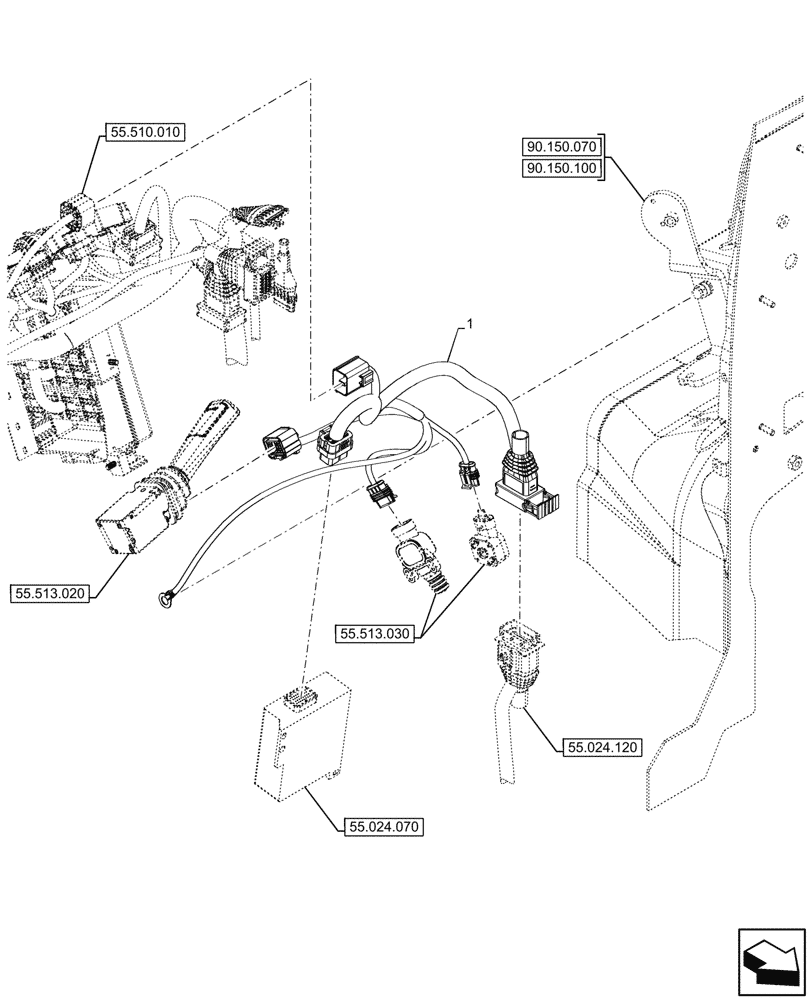 55.510.010

90.150.070
90.150.100

1

55.513.020

55.513.030

55.024.120

55.024.070