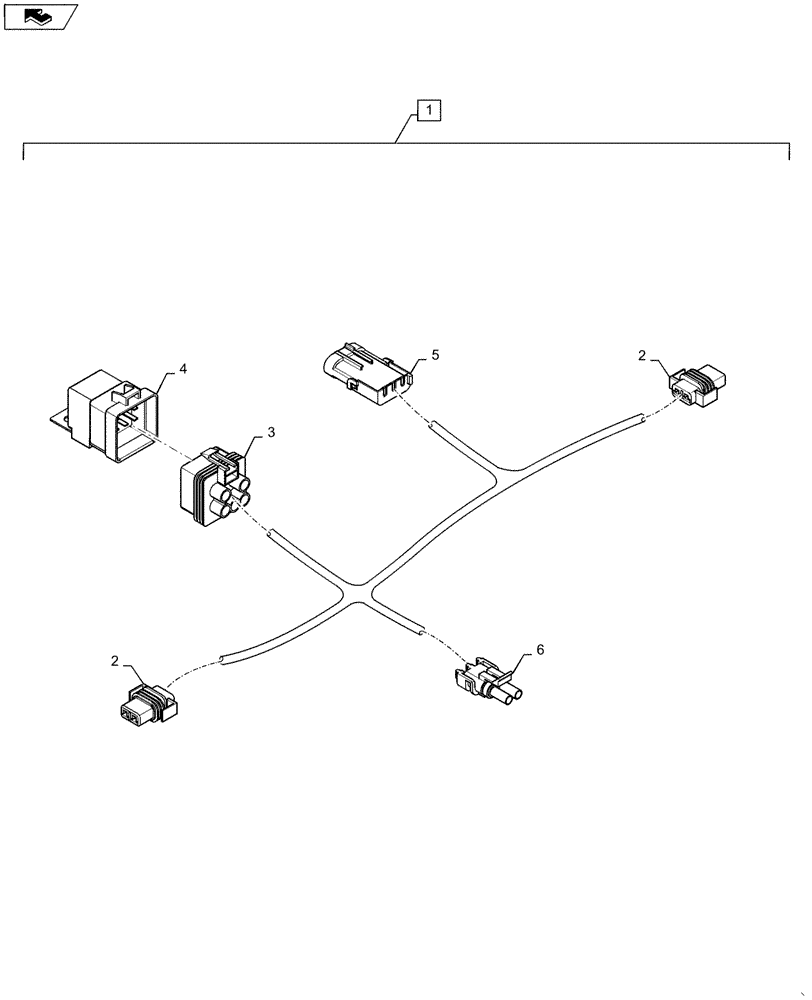 1
4
5
2
3
2
6