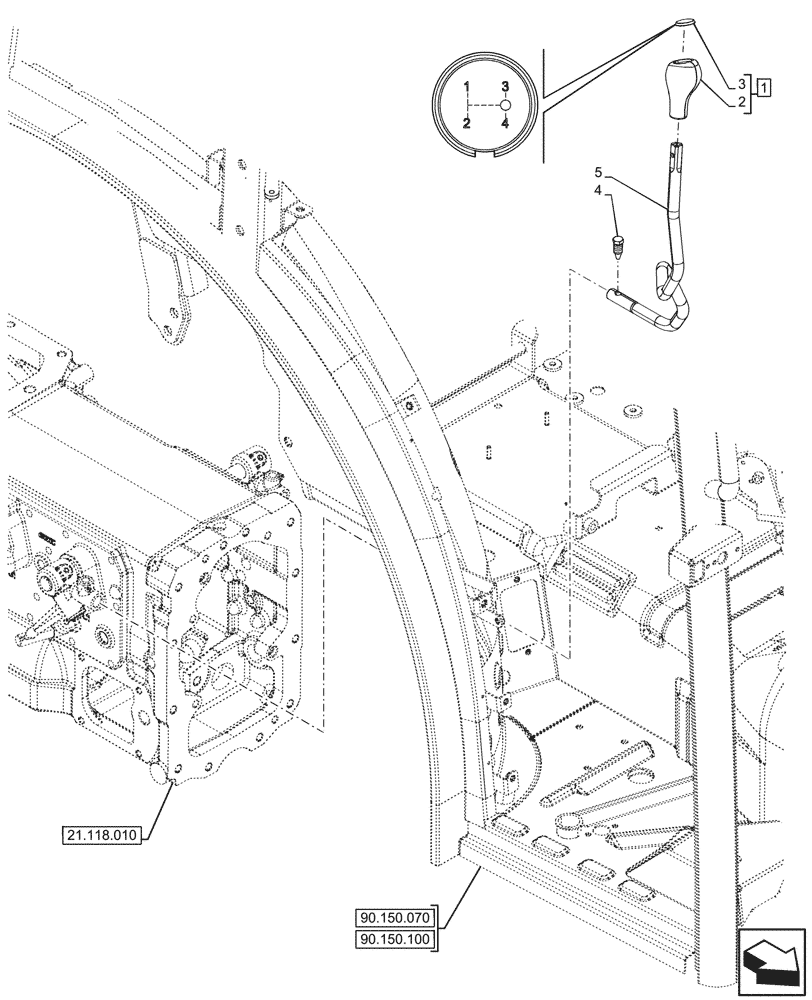 1
3
2
4
3
2
1
5
4
21.118.010
90.150.070
90.150.100