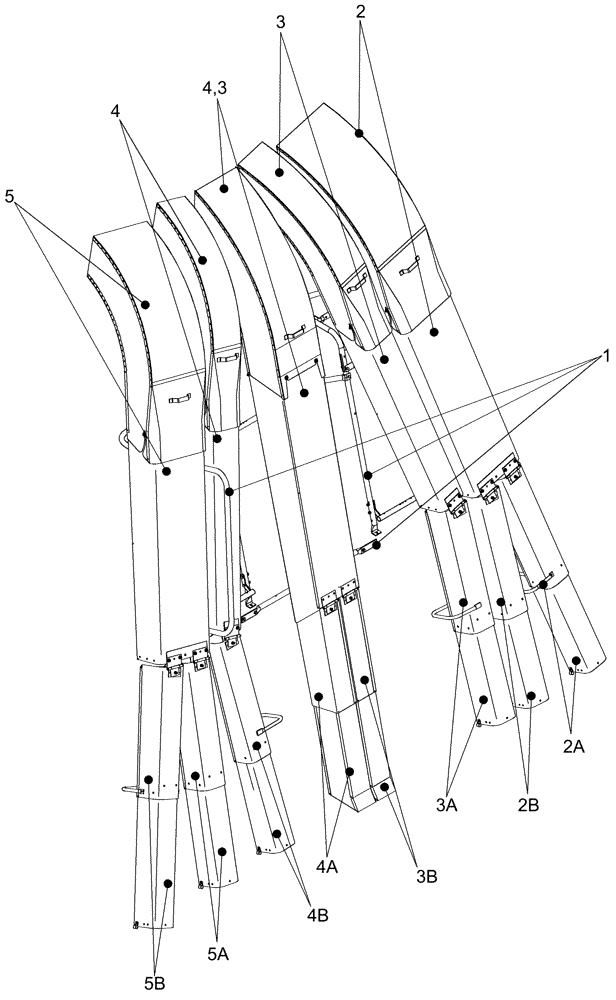 3
2
4,3
4
5
1
2A
3A
2B
4A
3B
4B
5A
5B