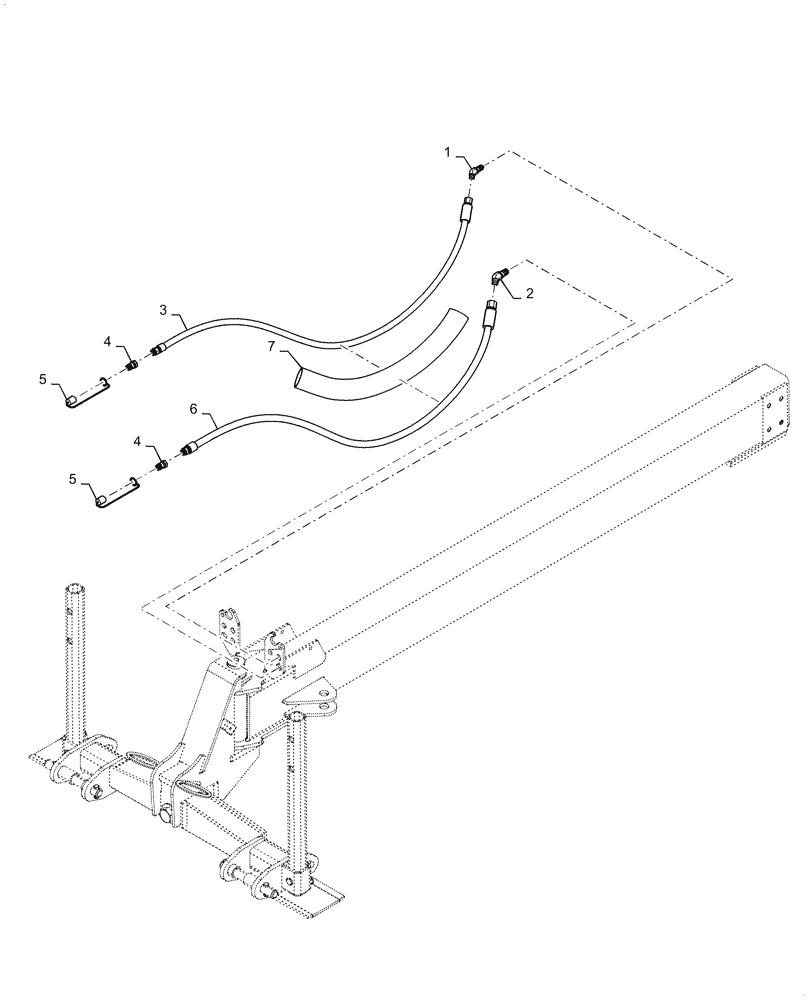 1
2
3
7
4
5
6
4
5