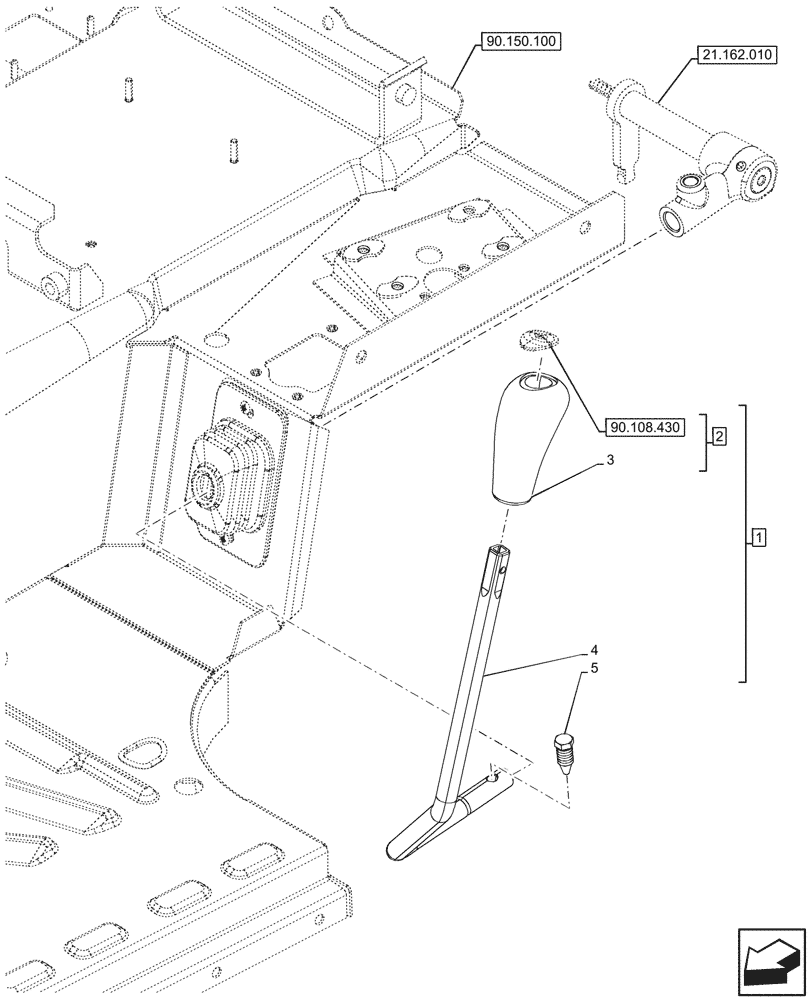 90.150.100
21.162.010
90.108.430
2
3
1
4
5