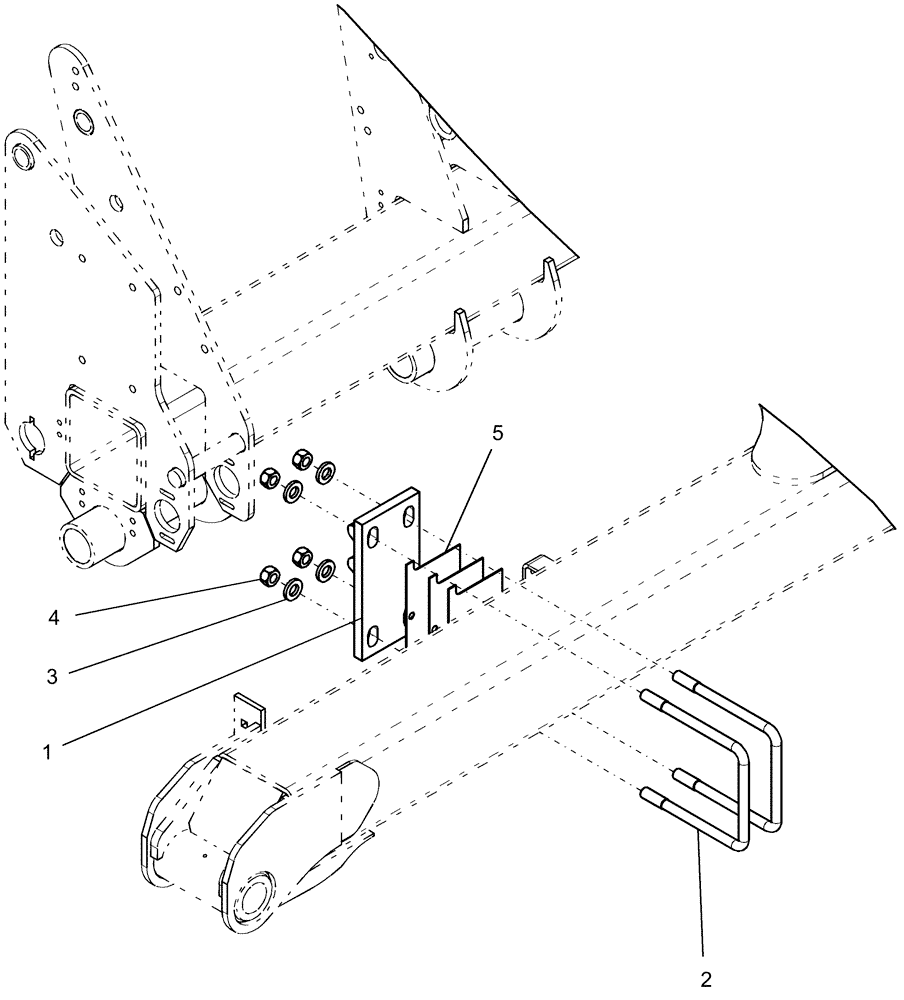 5
4
3
1
2