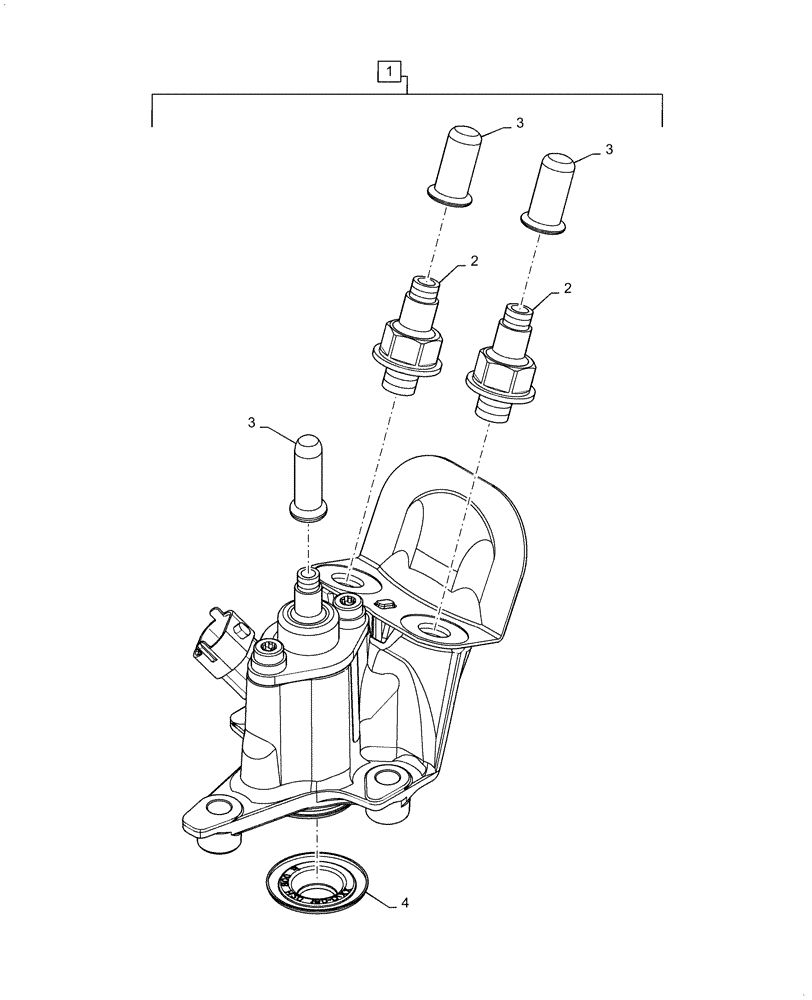 1
3
3
2
2
3
4