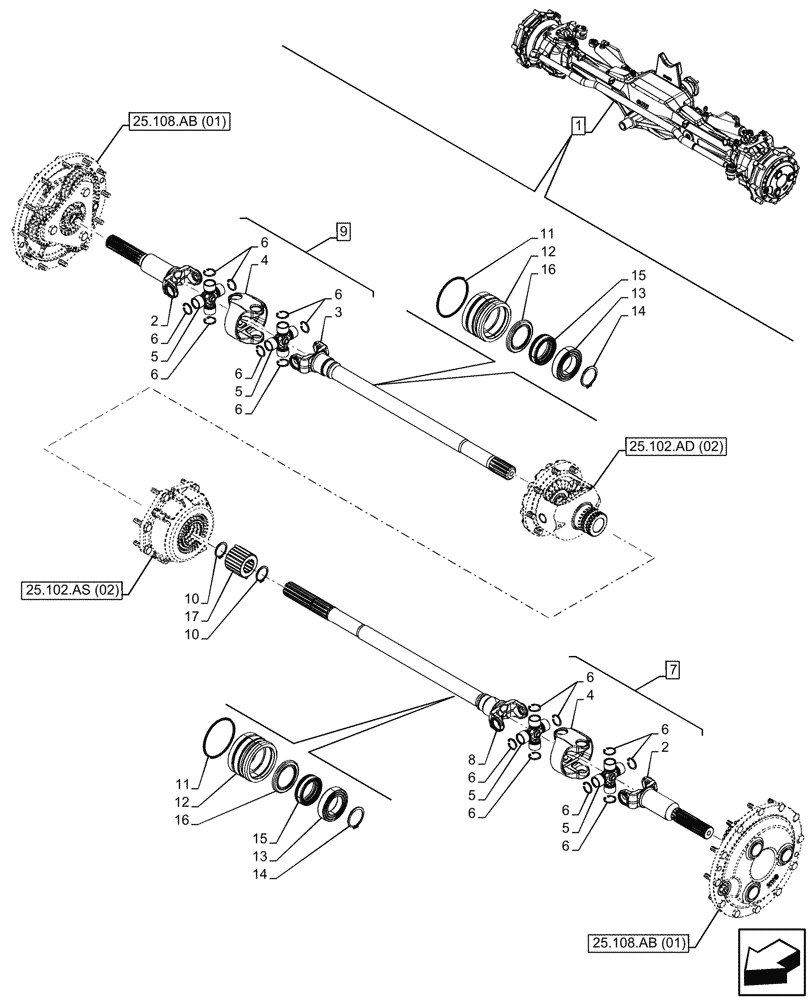 25.108.AB (01)
1
9
6
4
6
3
2
6
5
6
6
5
6
11
12
16
15
13
14
25.102.AD (02)
25.102.AS (02)
10
17
10
7
6
4
6
2
8
6
5
6
6
5
6
11
12
16
15
13
14
25.108.AB (01)