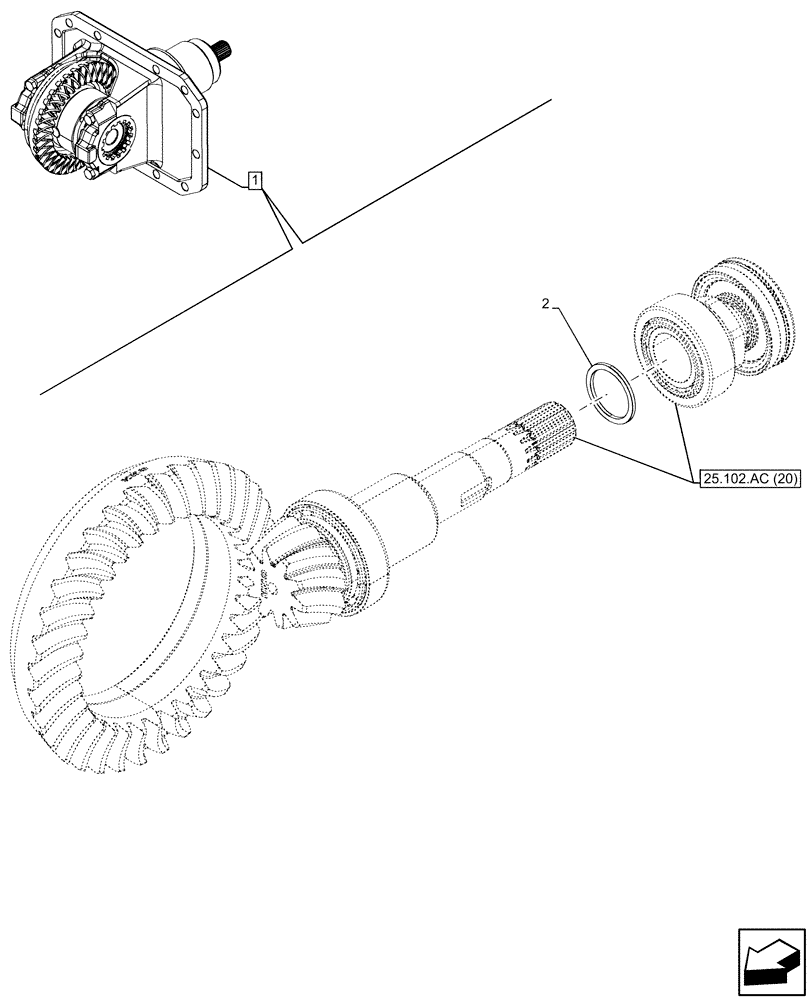 1

2

25.102.AC (20)