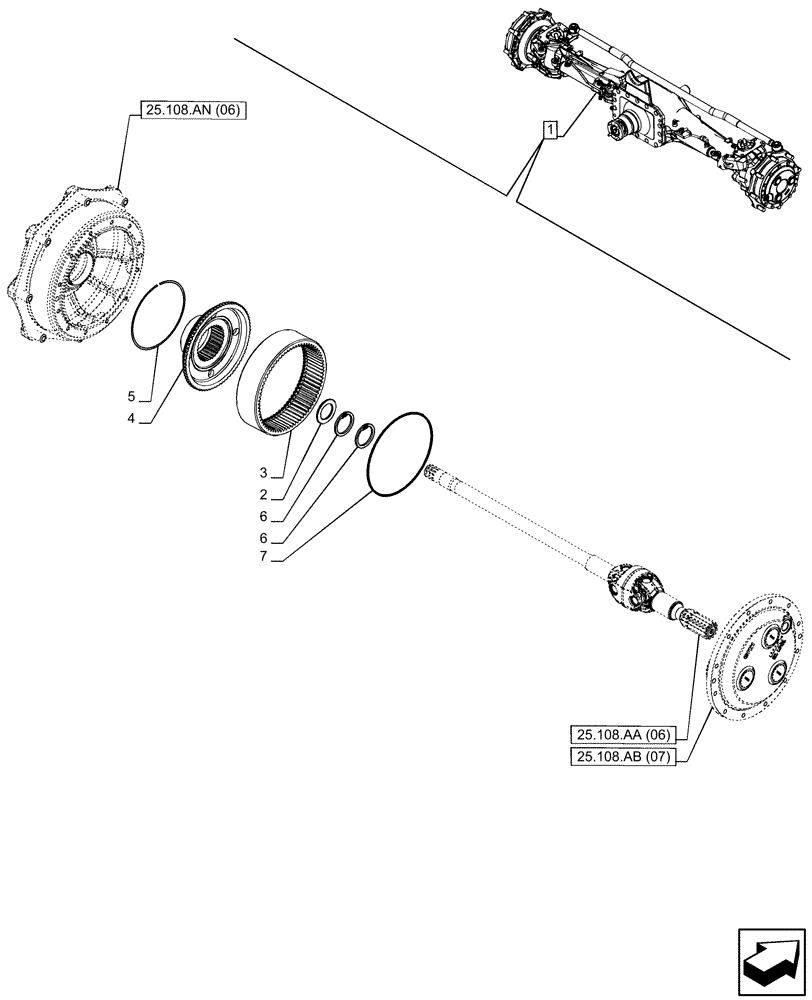 25.108.AN (06)

1

5

4

3

2

6

6

7

25.108.AA (06)

25.108.AB (07)