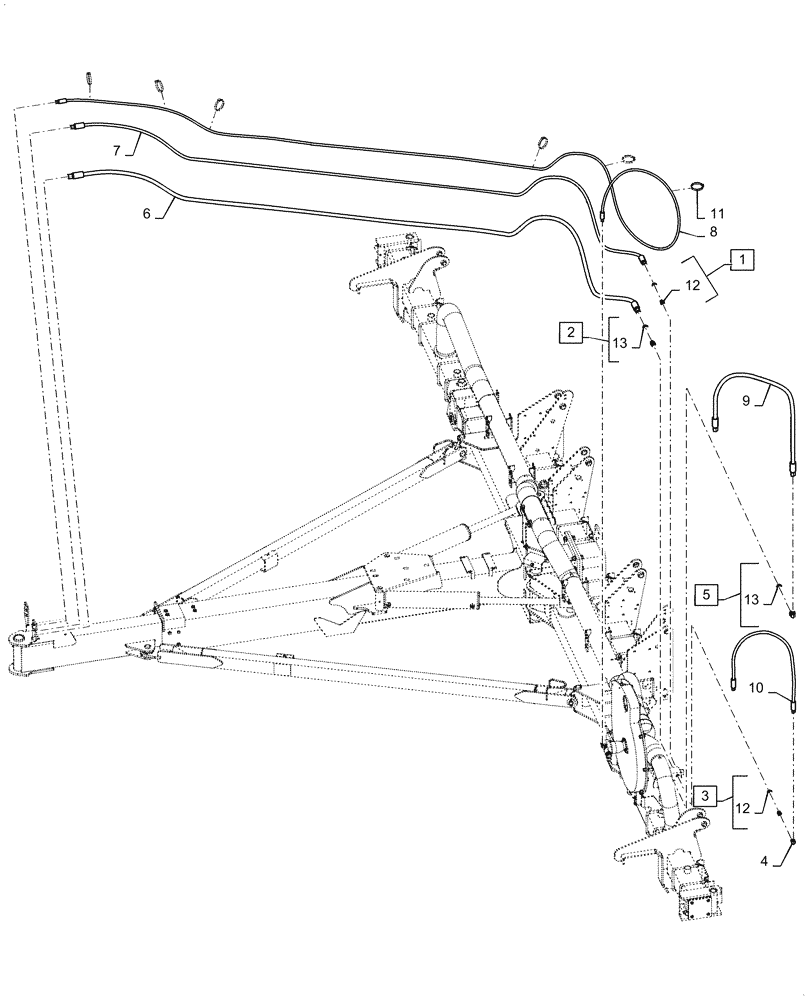 7
6
11
8
1
12
2
13
9
5
13
10
3
12
4