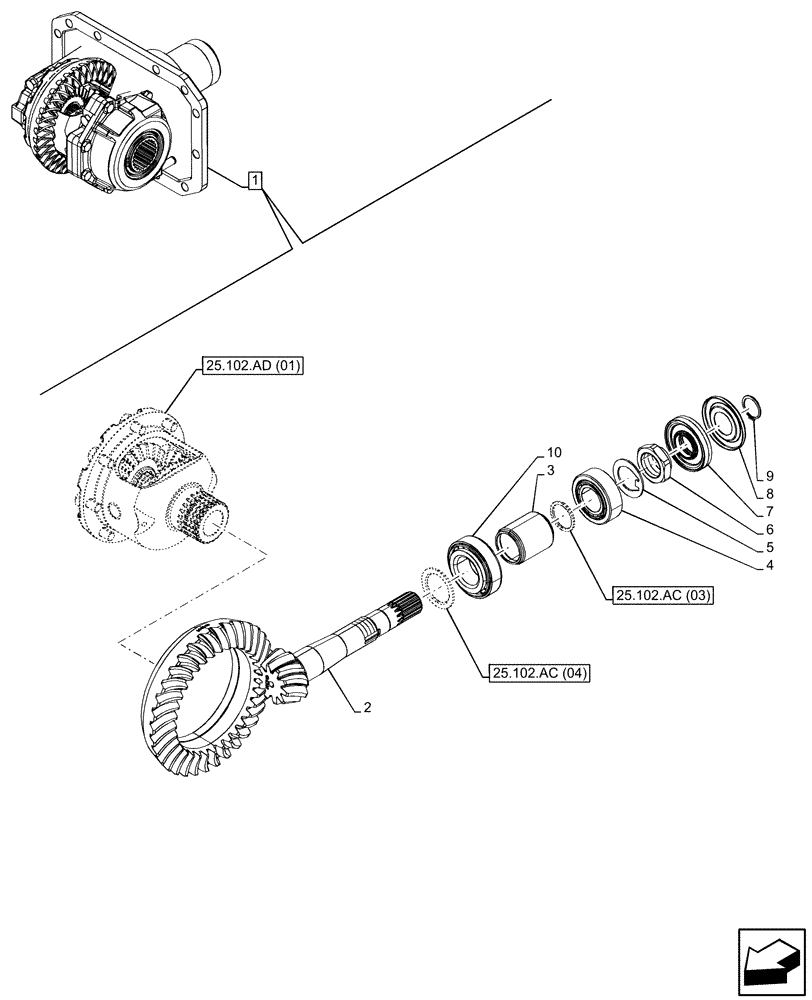 1
25.102.AD (01)
10
3
9
8
7
6
5
4
25.102.AC (03)
25.102.AC (04)
2