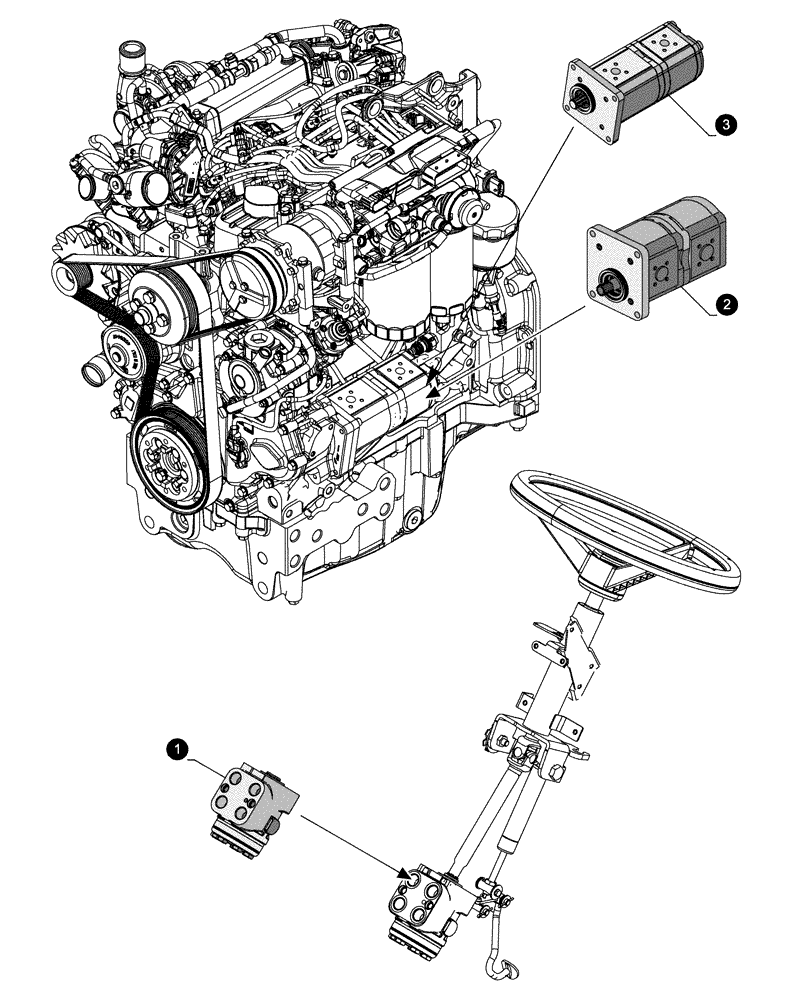 3

2

1