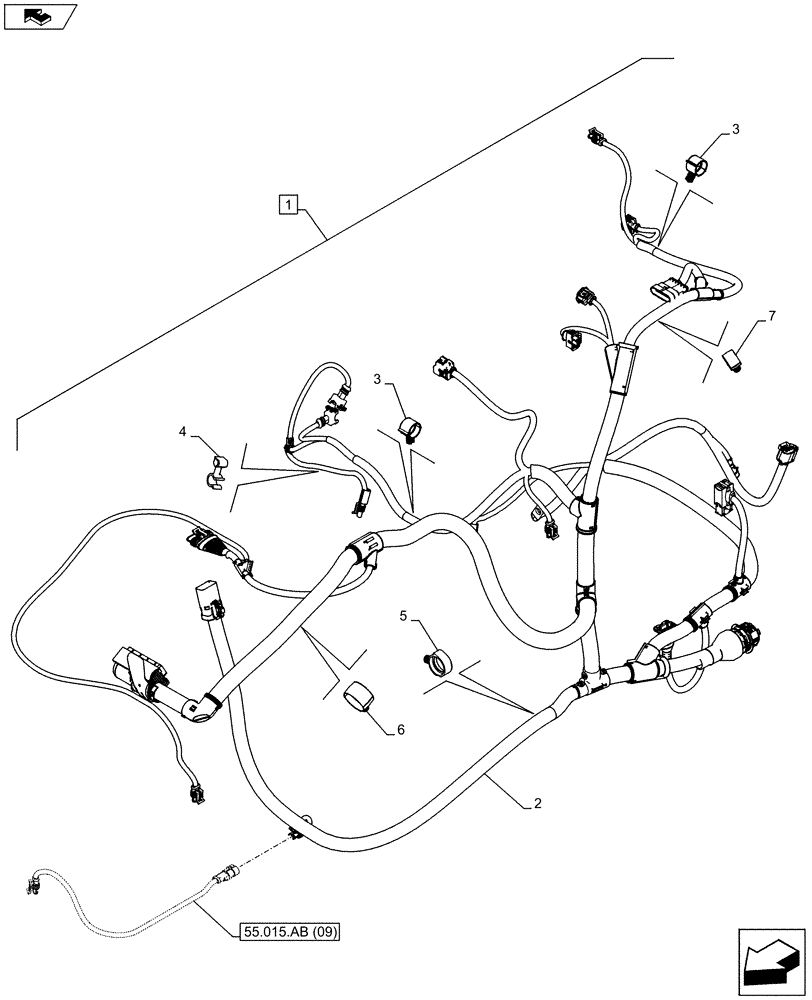 1
3
7
3
4
5
6
2
55.015.AB (09)