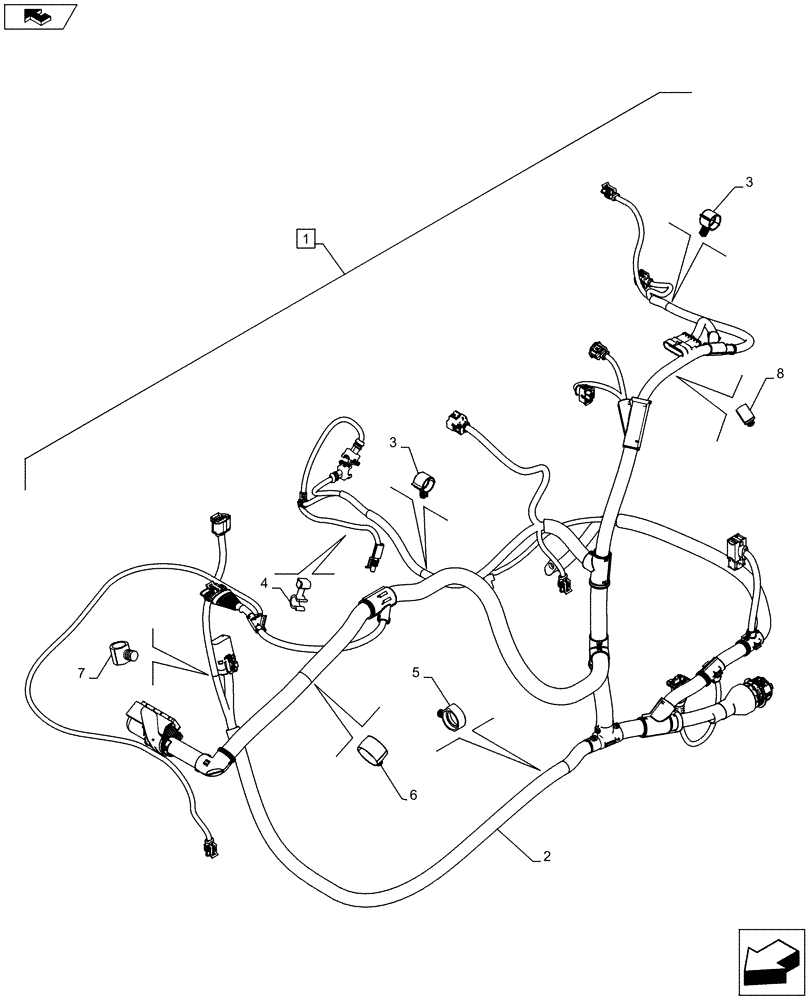 1
3
8
3
4
7
5
6
2