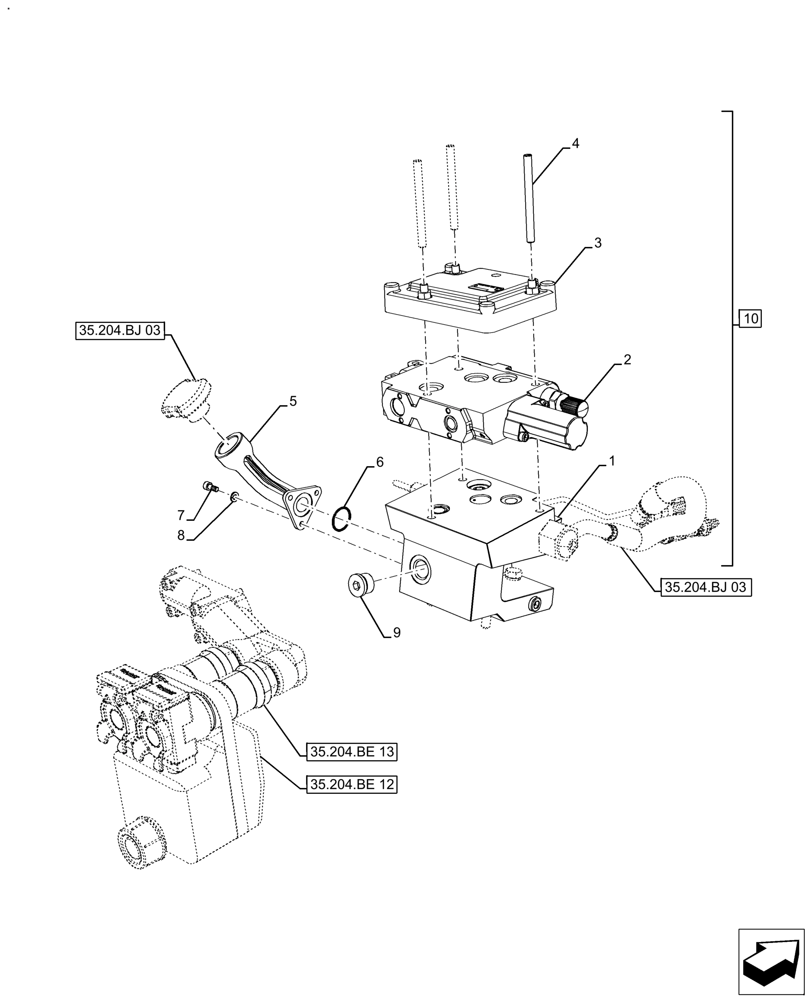 4
3
10
35.204.BJ 03
2
5
6
1
7
8
35.204.BJ 03
9
35.204.BE 13
35.204.BE 12