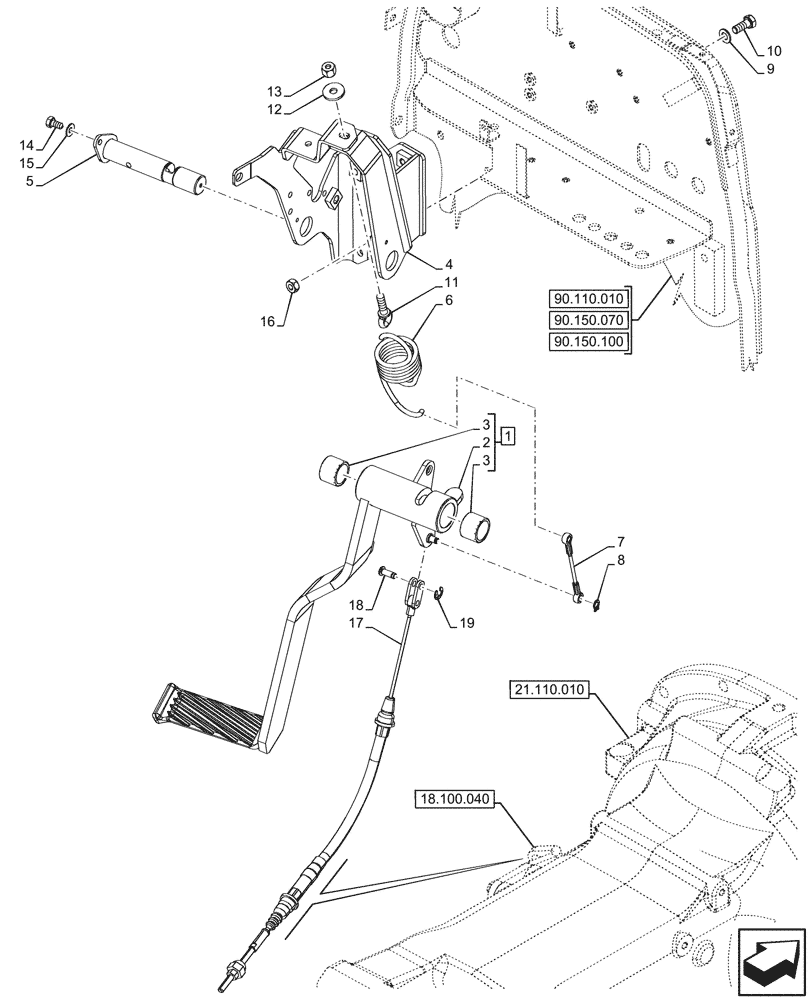 10
9
13
12
14
15
5
4
11
6
16
90.110.010
90.150.070
90.150.100
3
2
3
1
7
8
18
17
19
21.110.010
18.100.040