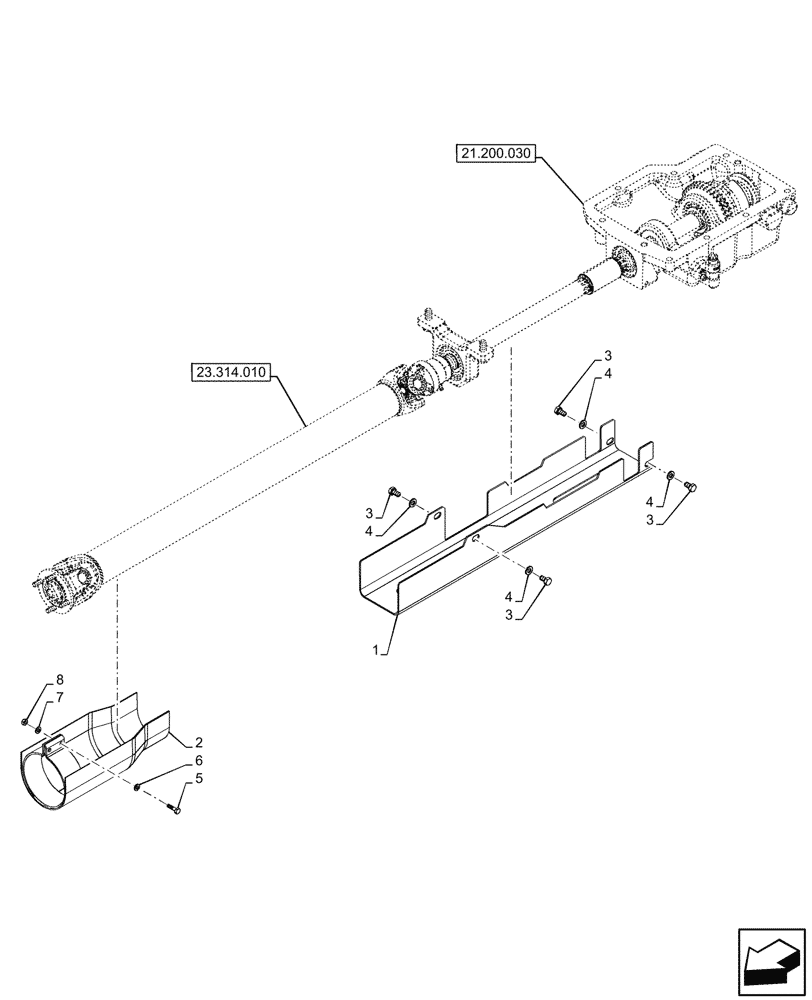 21.200.030

23.314.010

3
4
3
4
4
3
4
3
1

8
7
2
6
5