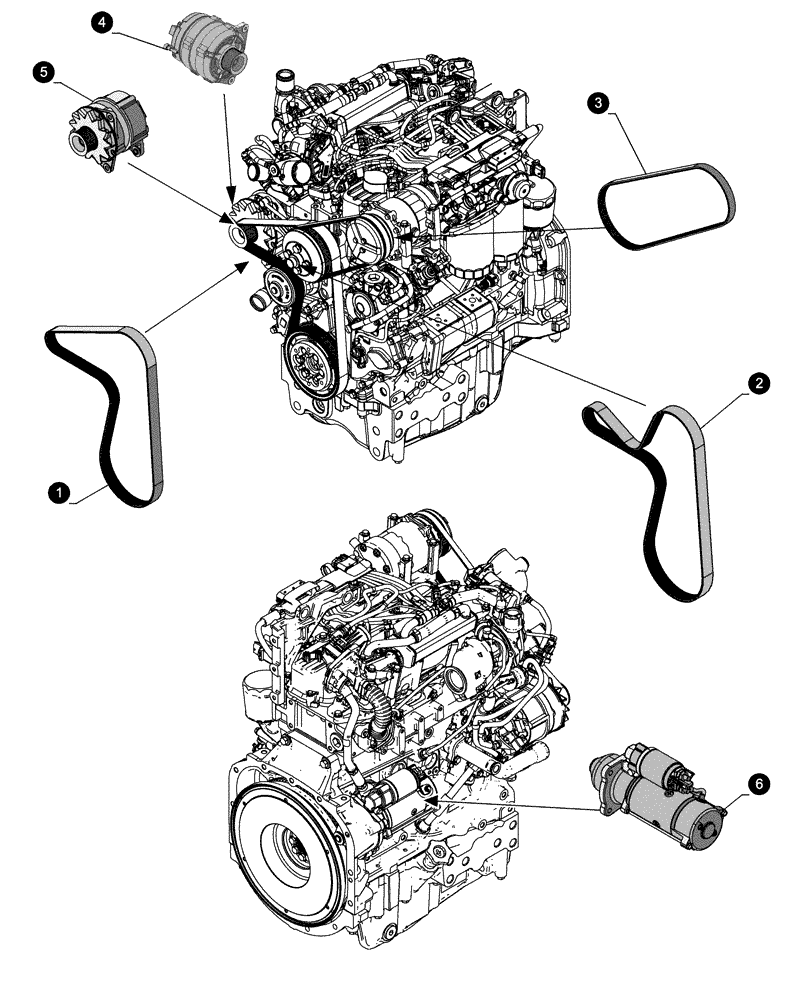 4
5
3
1
2
6