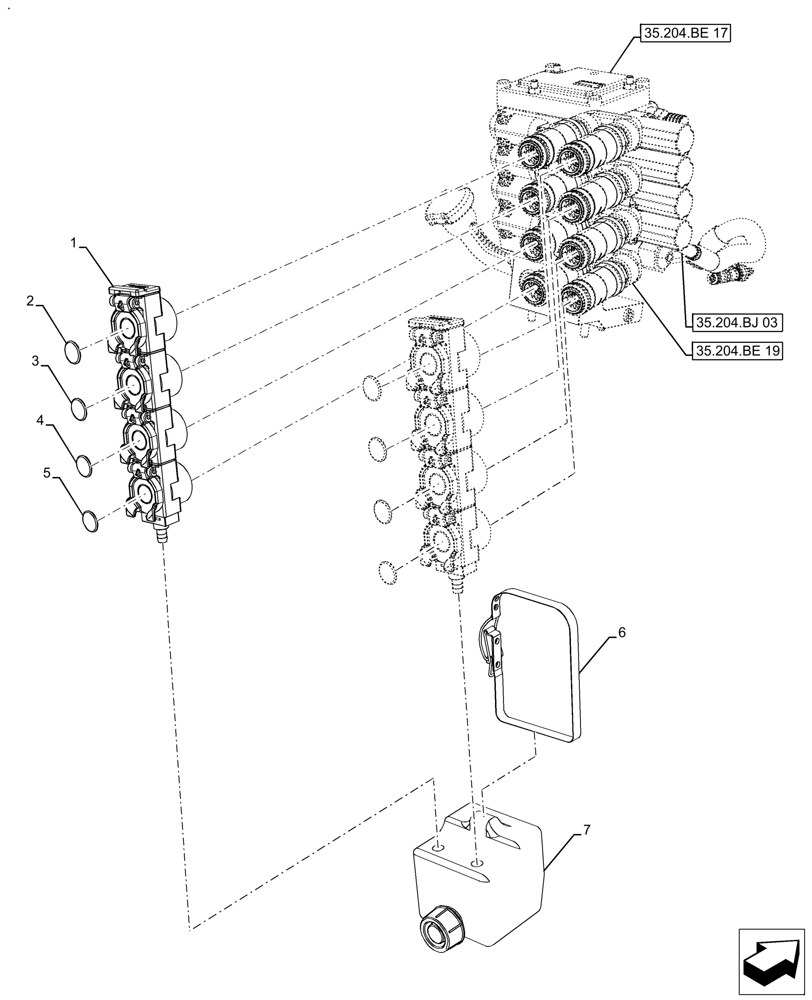 35.204.BE 17

1

2

3

4

5

35.204.BJ 03

35.204.BE 19

6

7