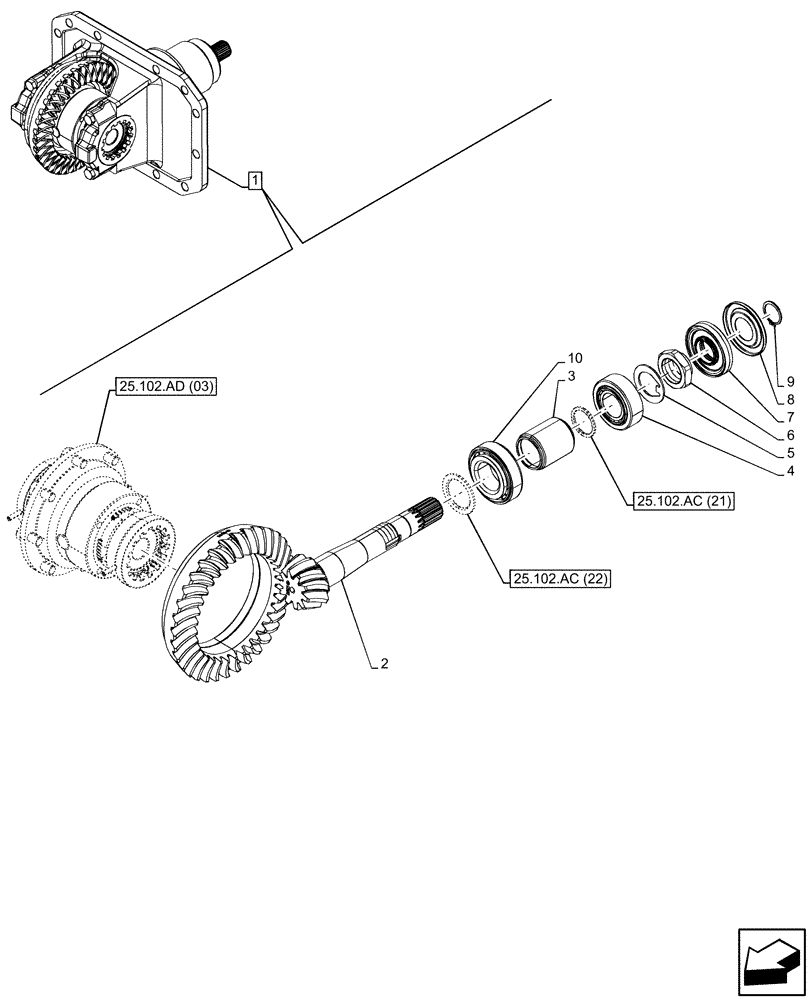 1

25.102.AD (03)

10

3

9

8

7

6

5

4

25.102.AC (21)

25.102.AC (22)

2