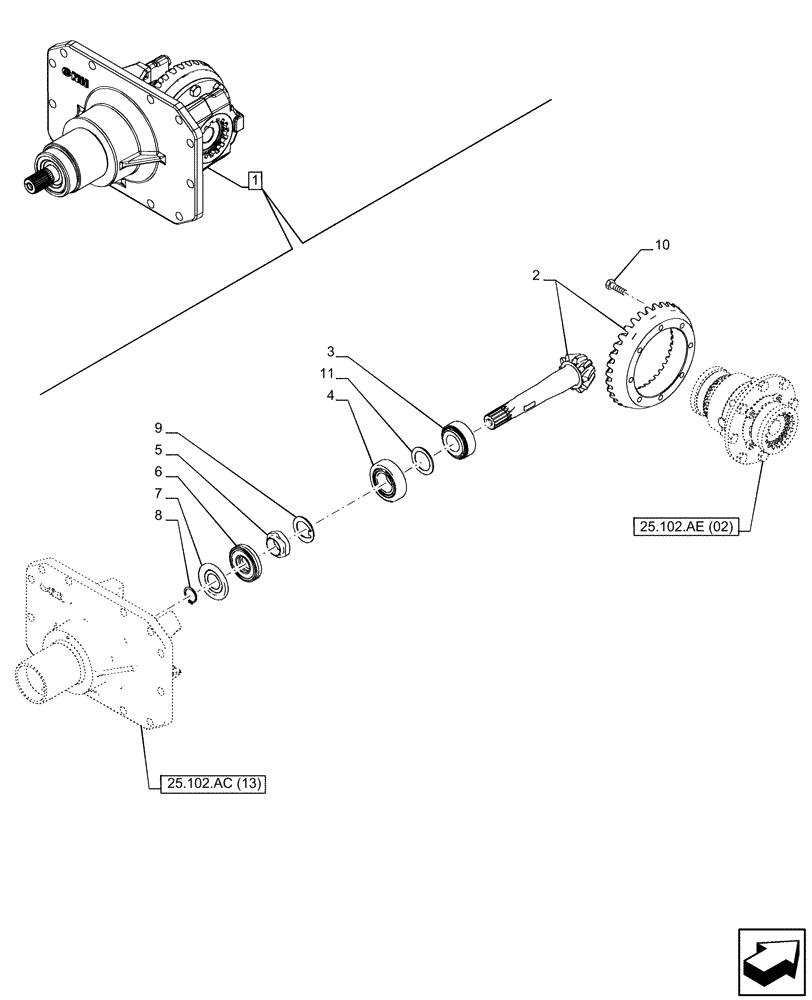 1

10

2

3

11

4

9

5

6

7

8

25.102.AE (02)

25.102.AC (13)