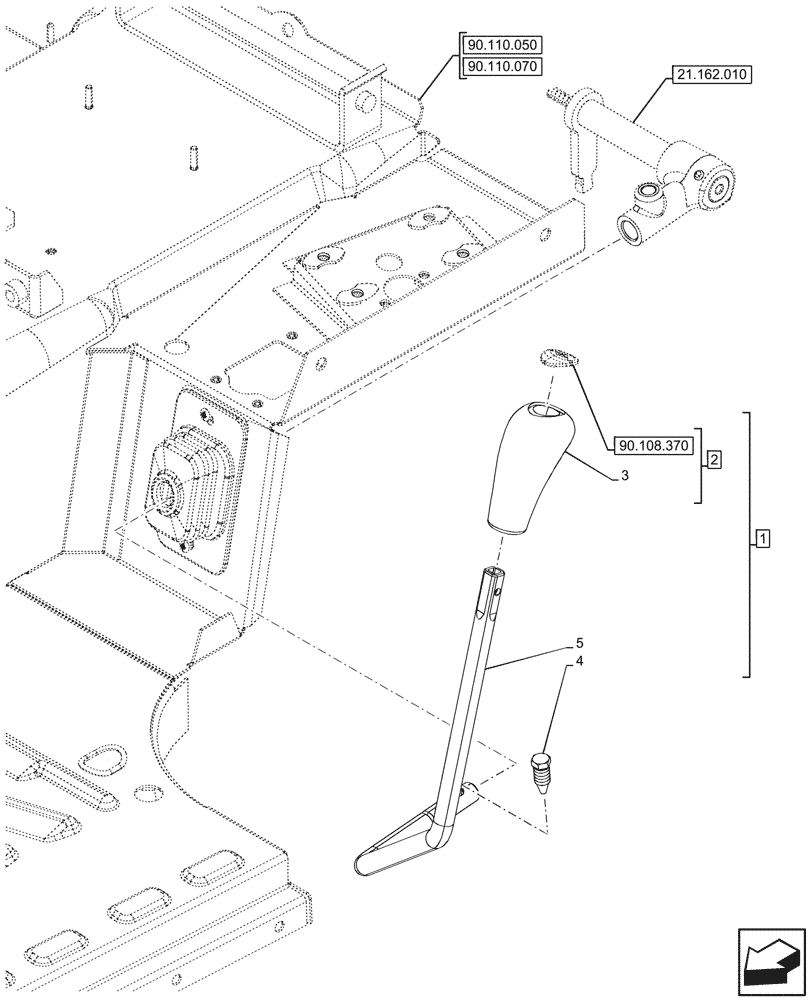 90.110.050
90.110.070
21.162.010
90.108.370
2
3
1
5
4