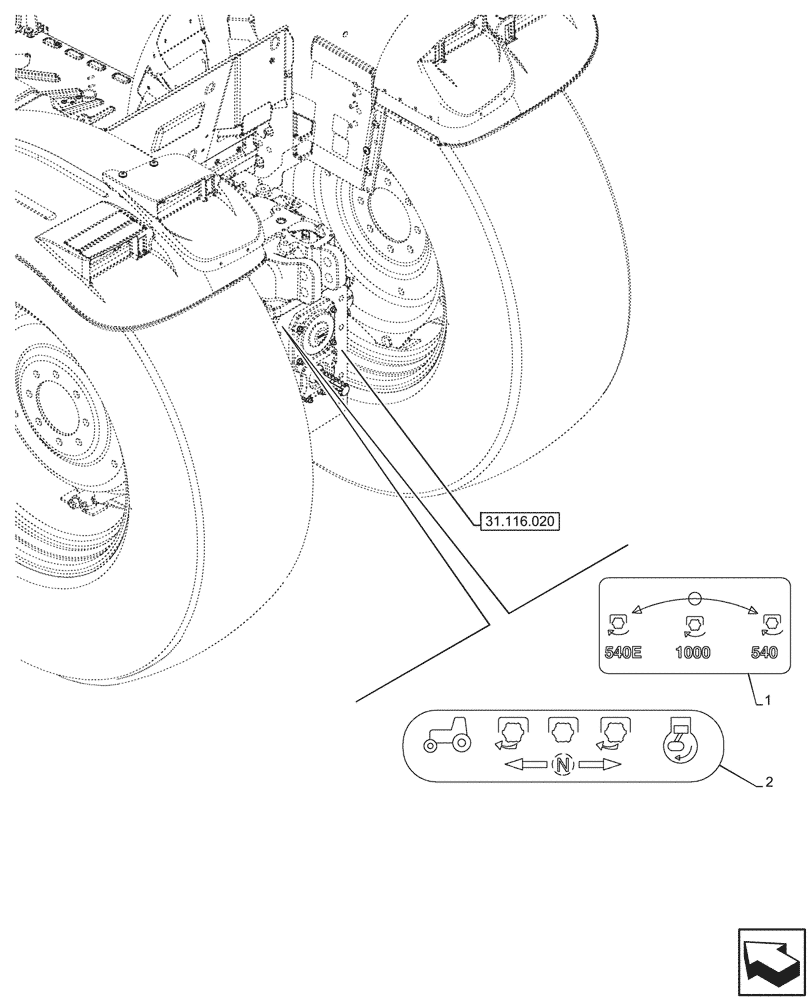 31.116.020

540E
1000
540

1

N

2