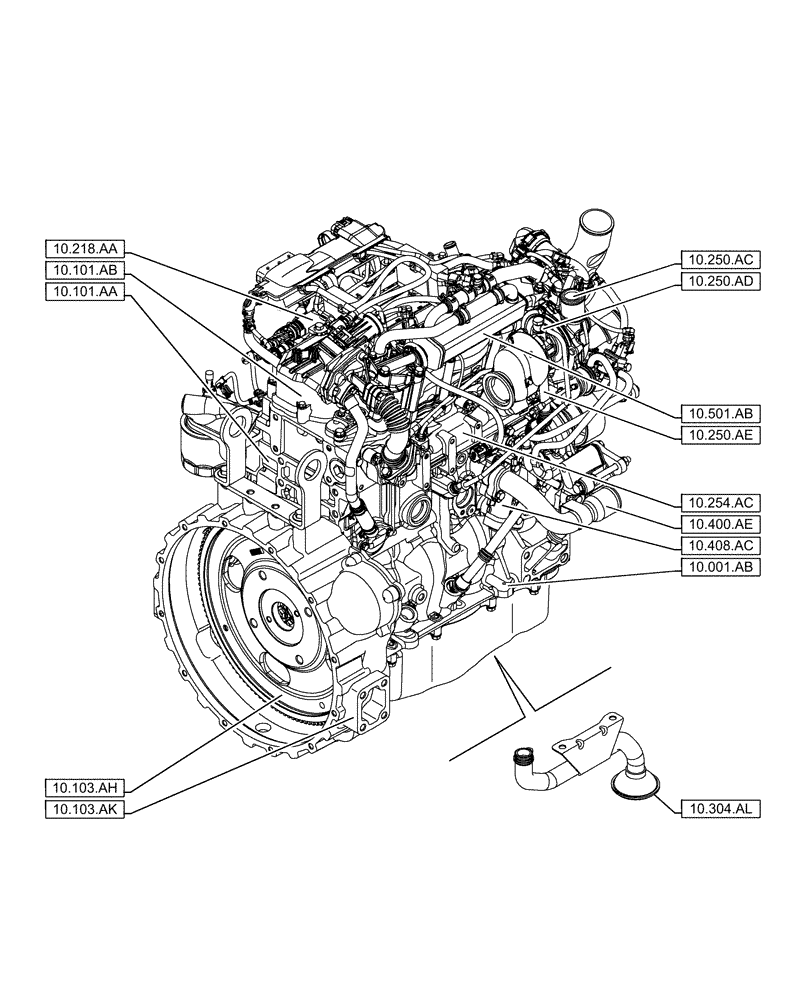 10.218.AA
10.101.AB
10.101.AA
10.250.AC
10.250.AD
10.501.AB
10.250.AE
10.254.AC
10.400.AE
10.408.AC
10.001.AB
10.103.AH
10.103.AK
10.304.AL