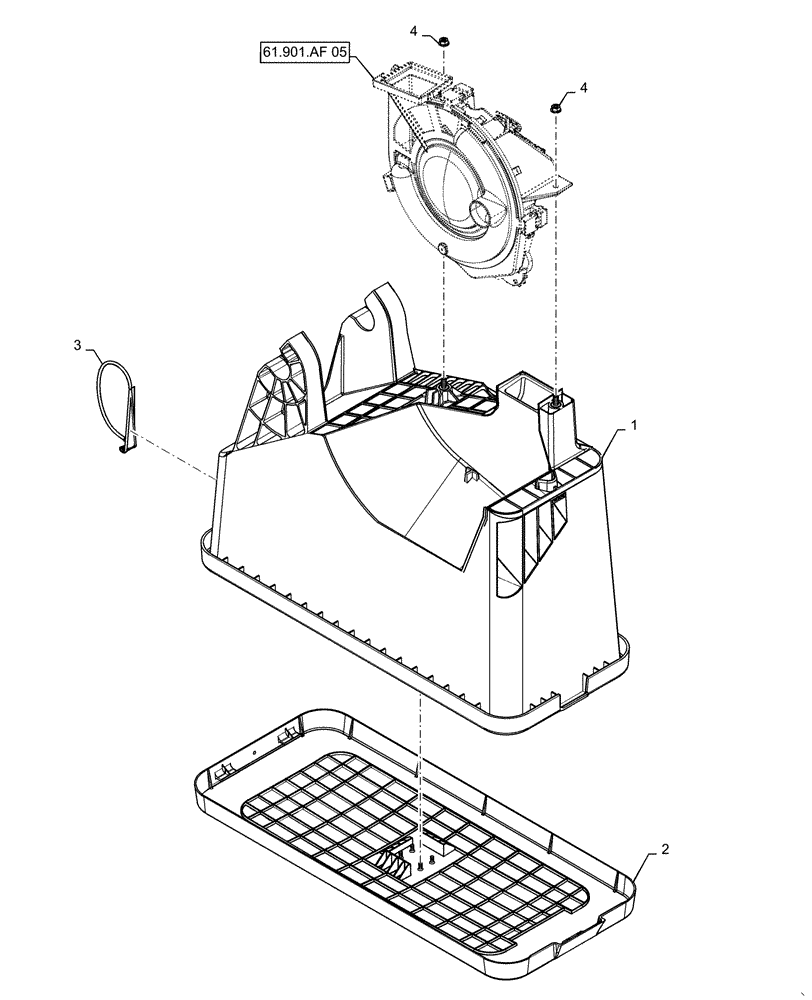 61.901.AF 05
4
4
3
1
2