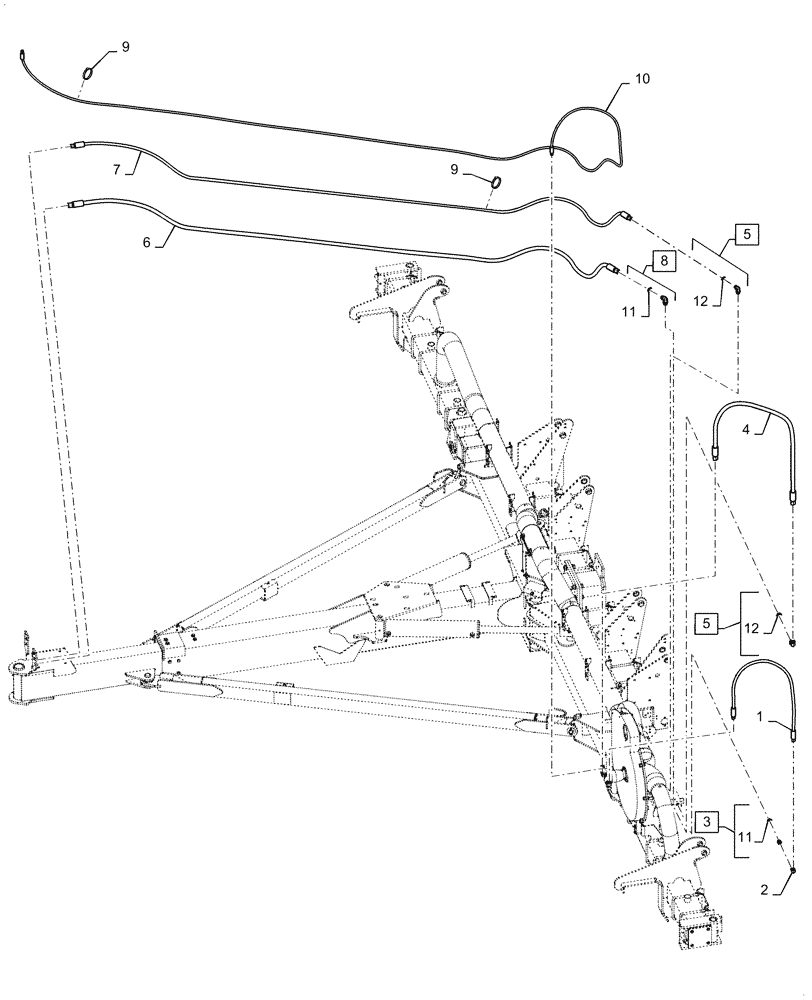 9
10
7
9
6
5
8
12
11
4
5
12
1
3
11
2