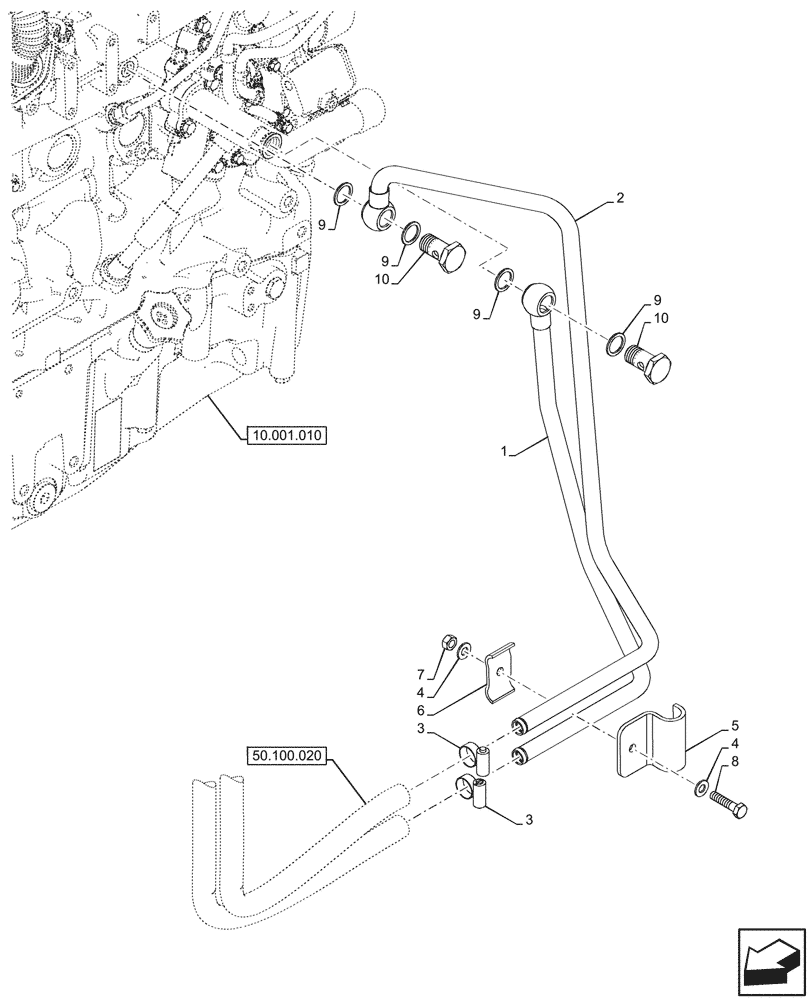 2
9
9
10
9
9
10
10.001.010
1
7
4
6
3
5
4
8
50.100.020
3