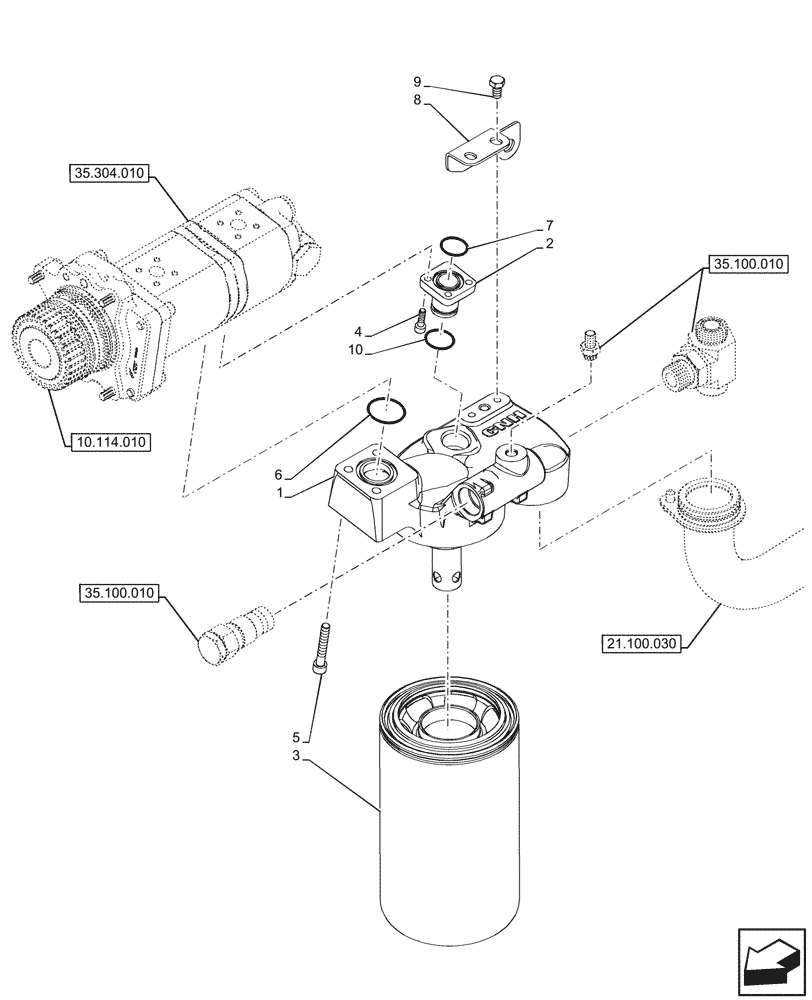 9
8
35.304.010
7
2
35.100.010
4
10
10.114.010
6
1
35.100.010
21.100.030
5
3