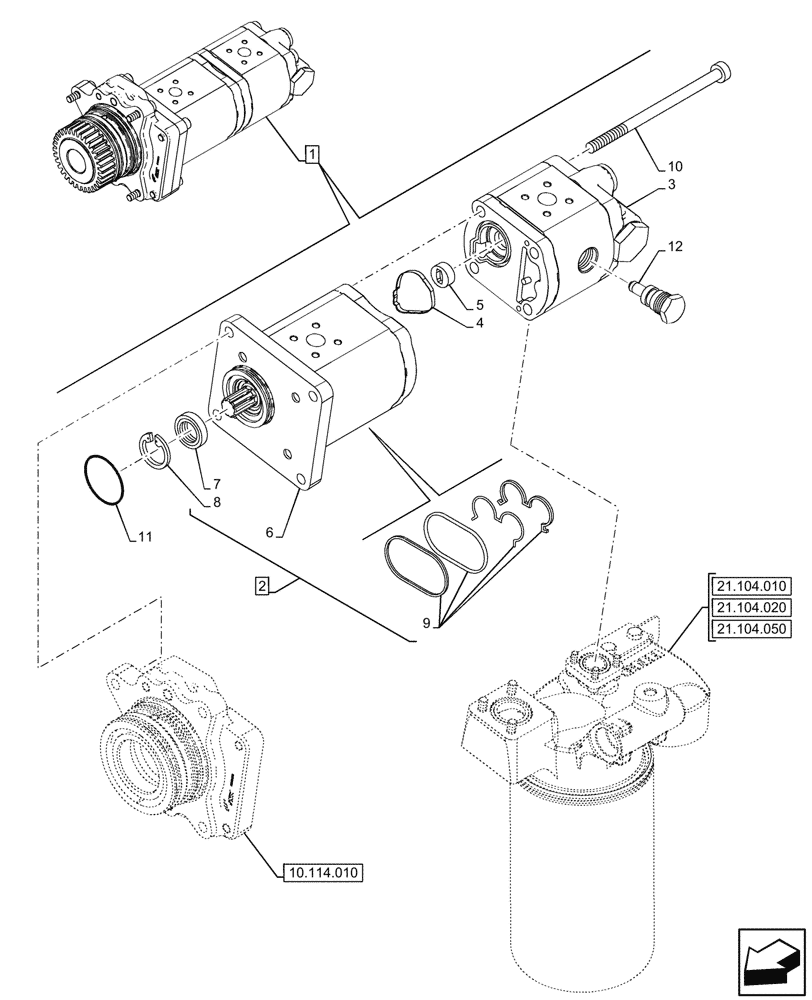 1
10
3
12
5
4
7
8
6
11
2
9
21.104.010
21.104.020
21.104.050
10.114.010