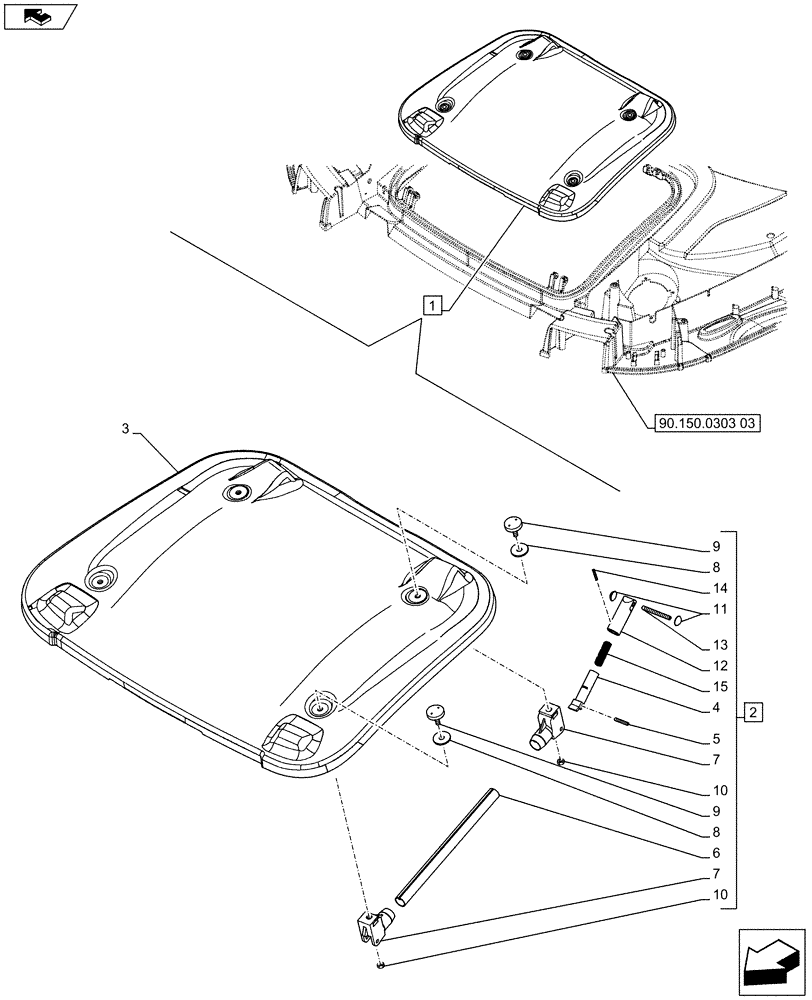 1

90.150.0303 03

3

9
8
14
11
13
12
15
4
5
7
10
9
8
6
7
10

2